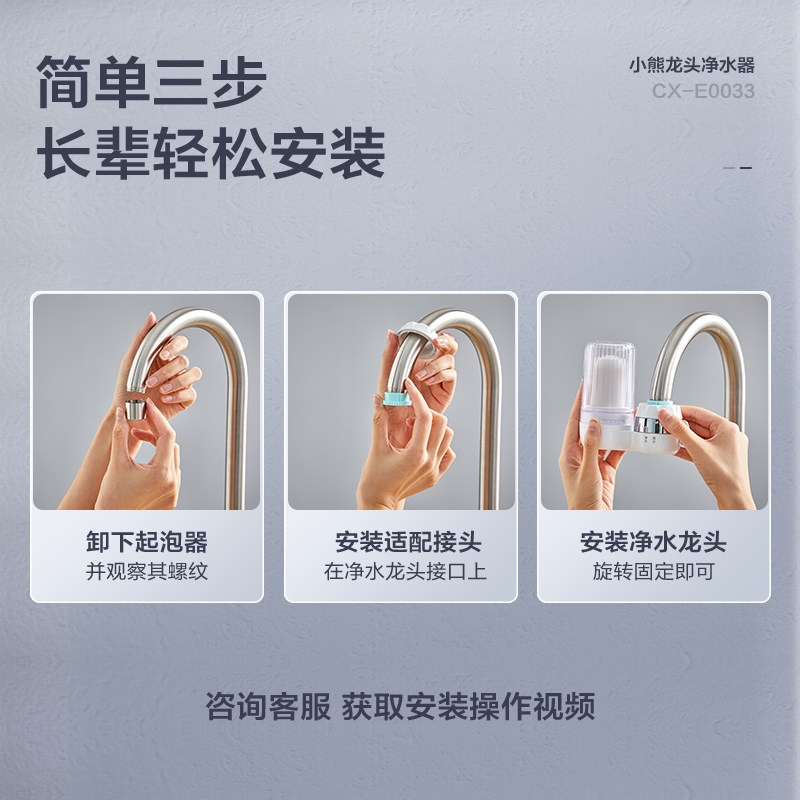 简单三步
长辈轻松安装

小熊龙头净水器
CX-E0033

卸下起泡器
并观察其螺纹

安装适配接头
在净水龙头接口上

安装净水龙头
旋转固定即可

咨询客服 获取安装操作视频