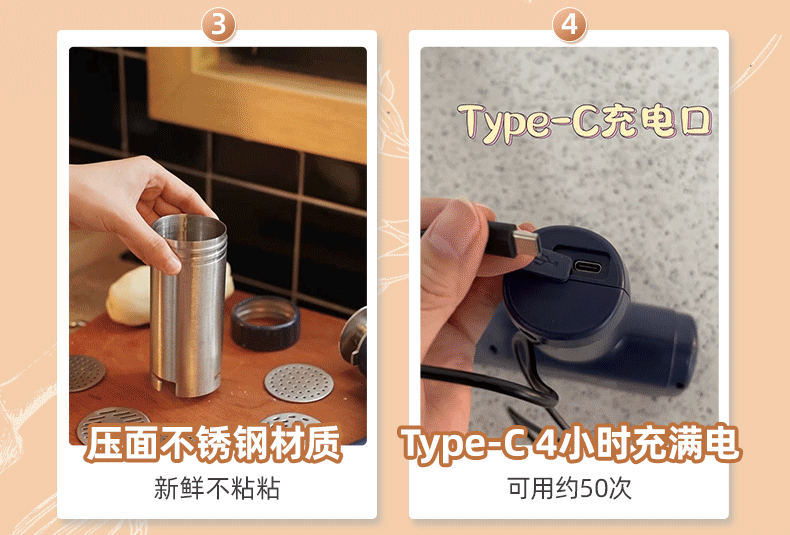 3

压面不锈钢材质

新鲜不粘粘

4

Type-C充电口

Type-C 4小时充满电

可用约50次