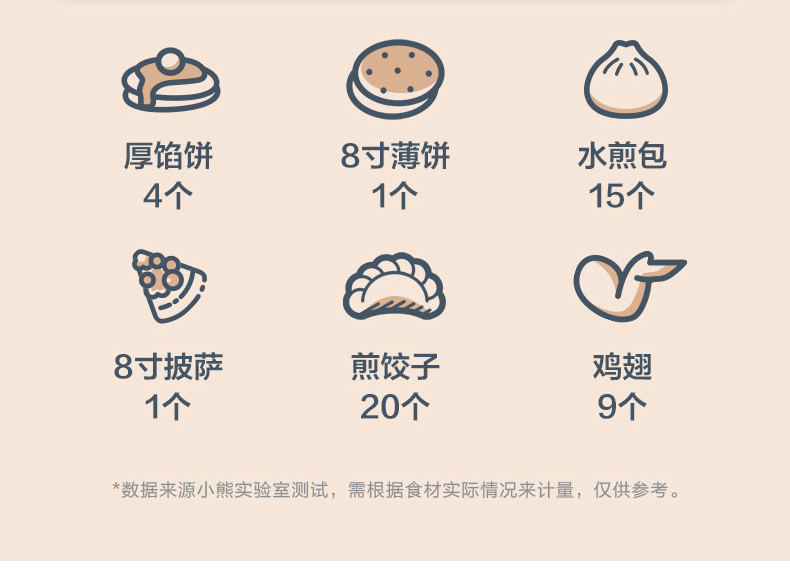 厚馅饼
4个

8寸薄饼
1个

水煎包
15个

8寸披萨
1个

煎饺子
20个

鸡翅
9个

*数据来源小熊实验室测试，需根据食材实际情况来计量，仅供参考。