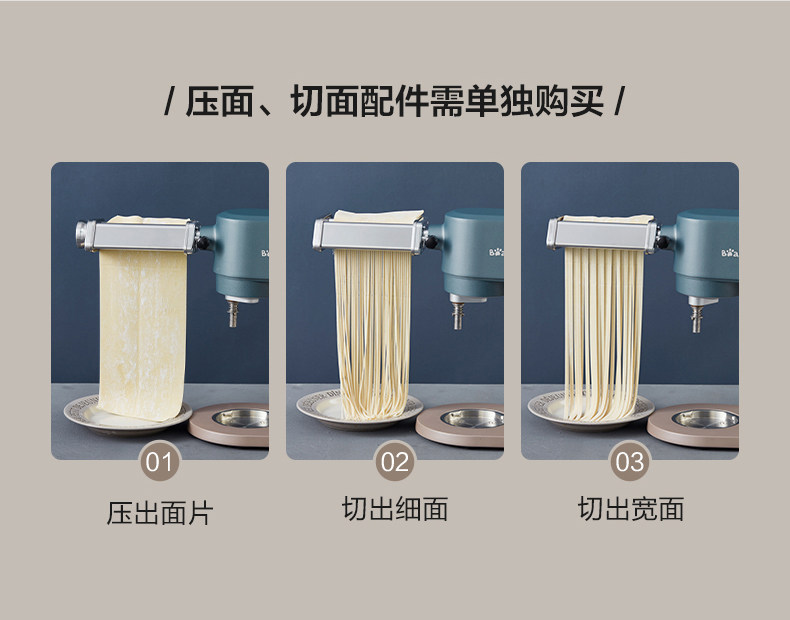 / 压面、切面配件需单独购买 /

01
压出面片

02
切出细面

03
切出宽面