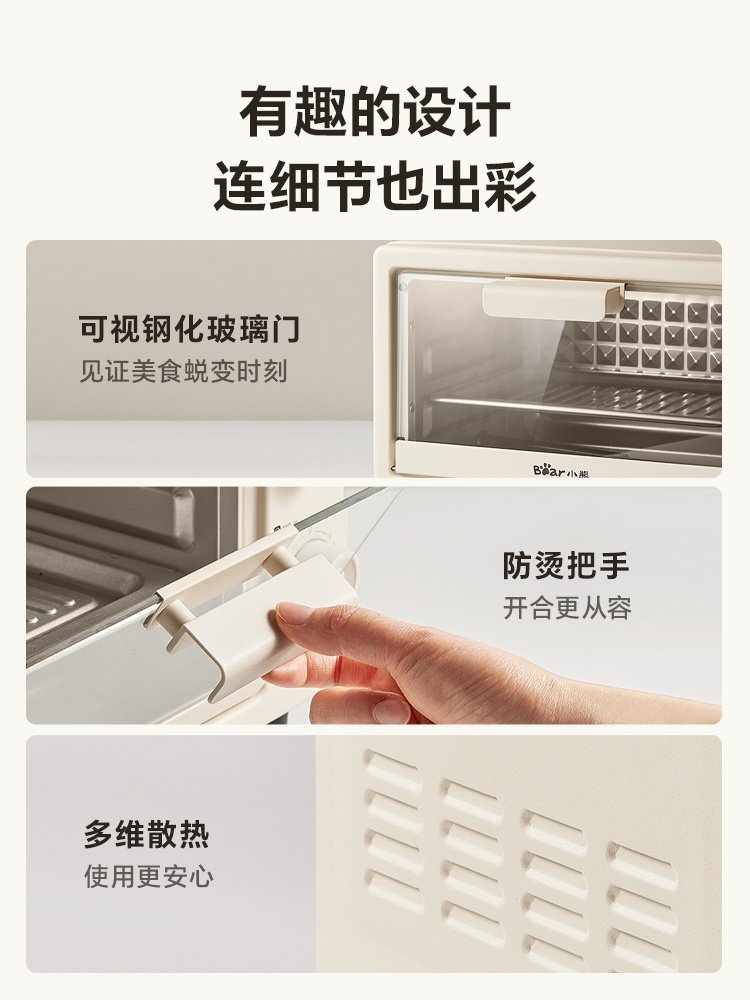 有趣的设计
连细节也出彩

可视钢化玻璃门
见证美食蜕变时刻

Bear小熊

防烫把手
开合更从容

多维散热
使用更安心