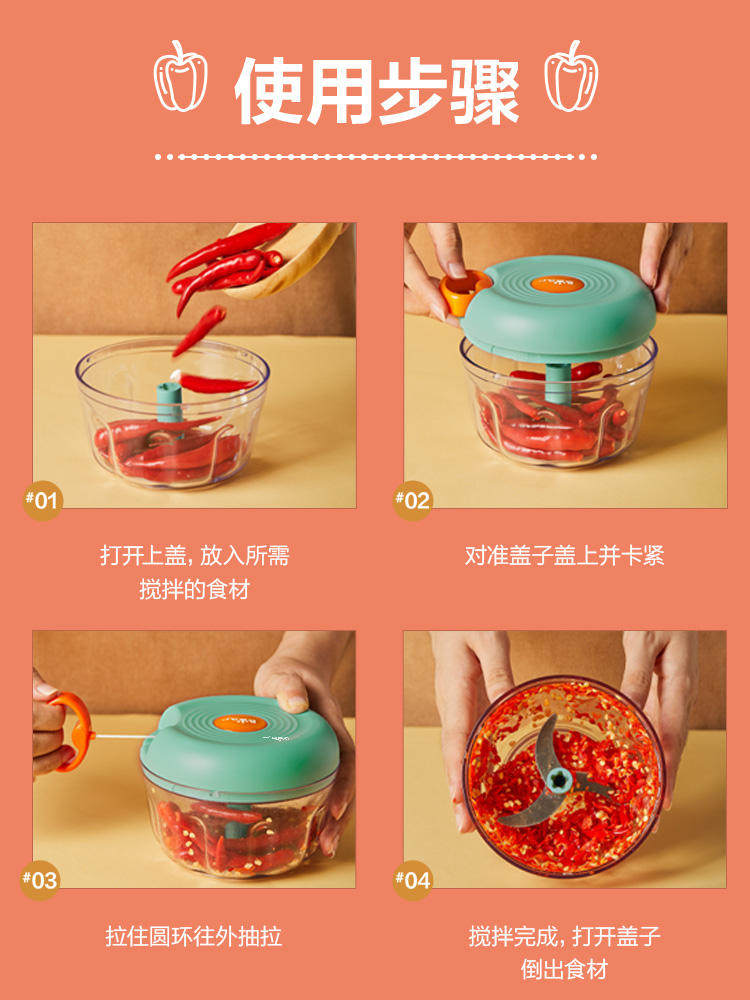 使用步骤

#01

打开上盖，放入所需搅拌的食材

#02

对准盖子盖上并卡紧

#03

拉住圆环往外抽拉

#04

搅拌完成，打开盖子倒出食材