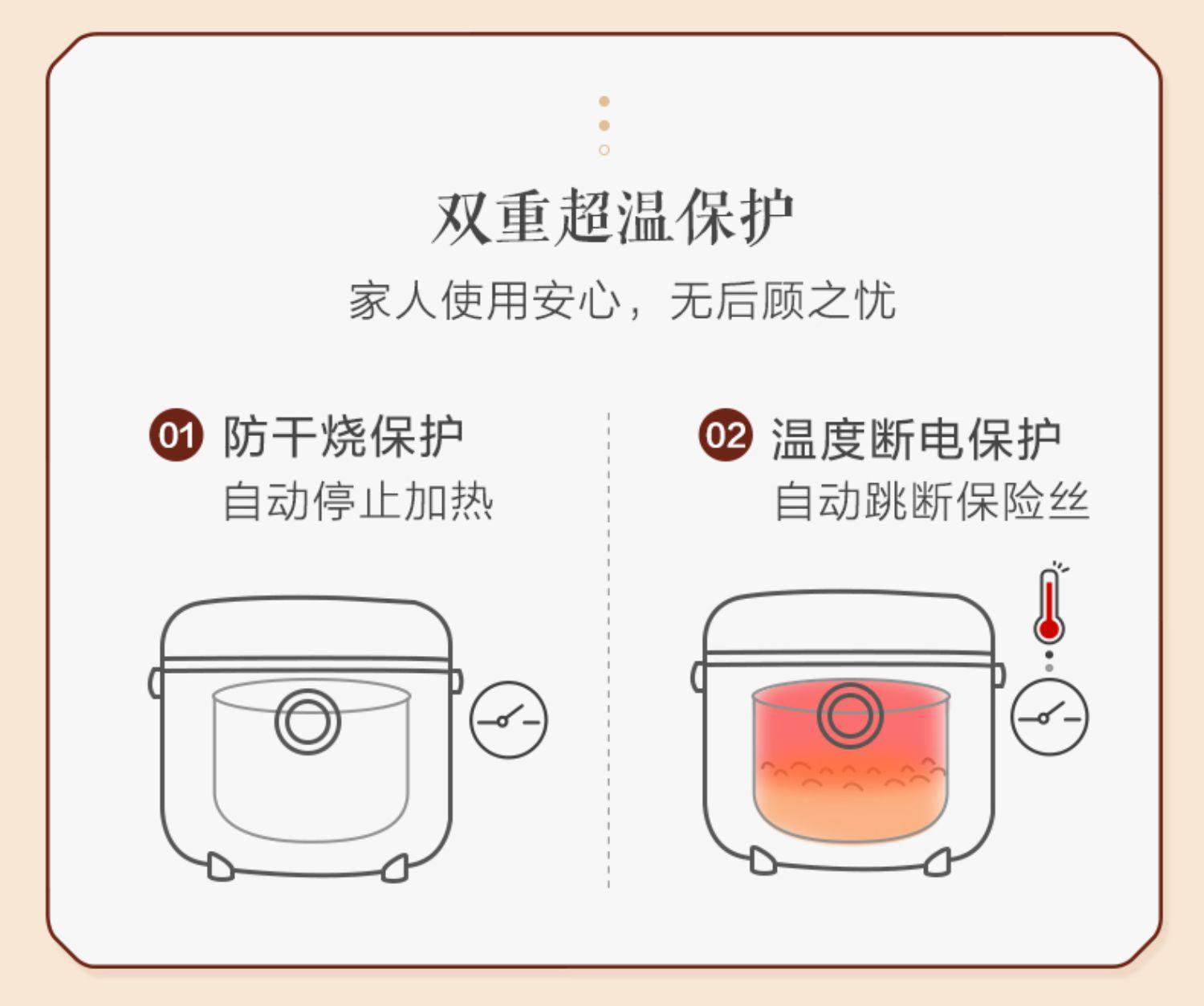 双重超温保护
家人使用安心，无后顾之忧

01 防干烧保护
自动停止加热

02 温度断电保护
自动跳断保险丝