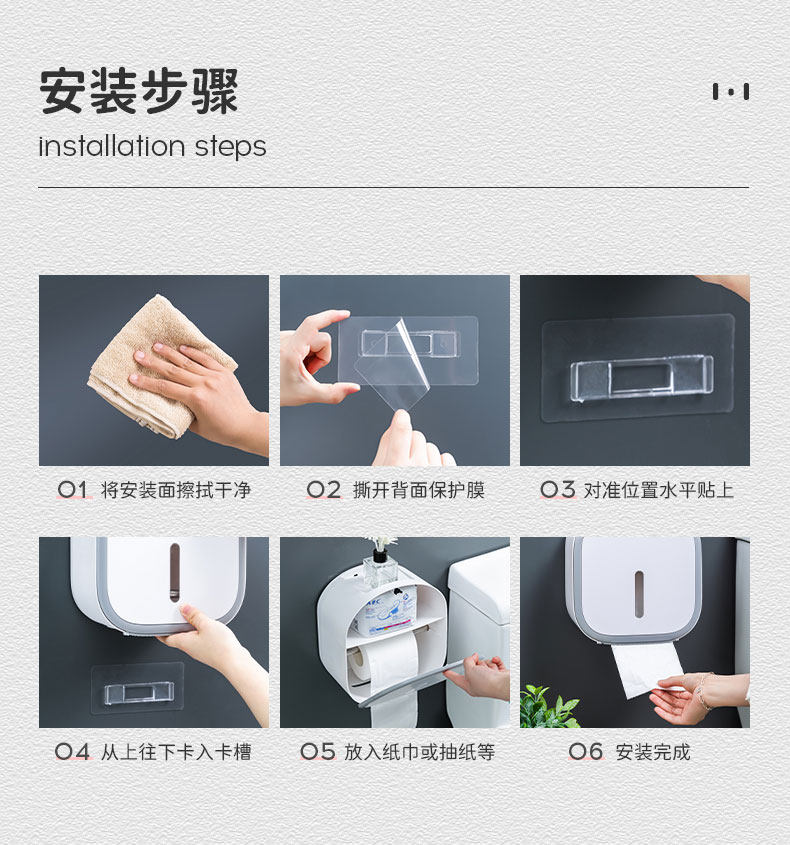 安装步骤

installation steps

01 将安装面擦拭干净

02 撕开背面保护膜

03 对准位置水平贴上

04 从上往下卡入卡槽

05 放入纸巾或抽纸等

06 安装完成