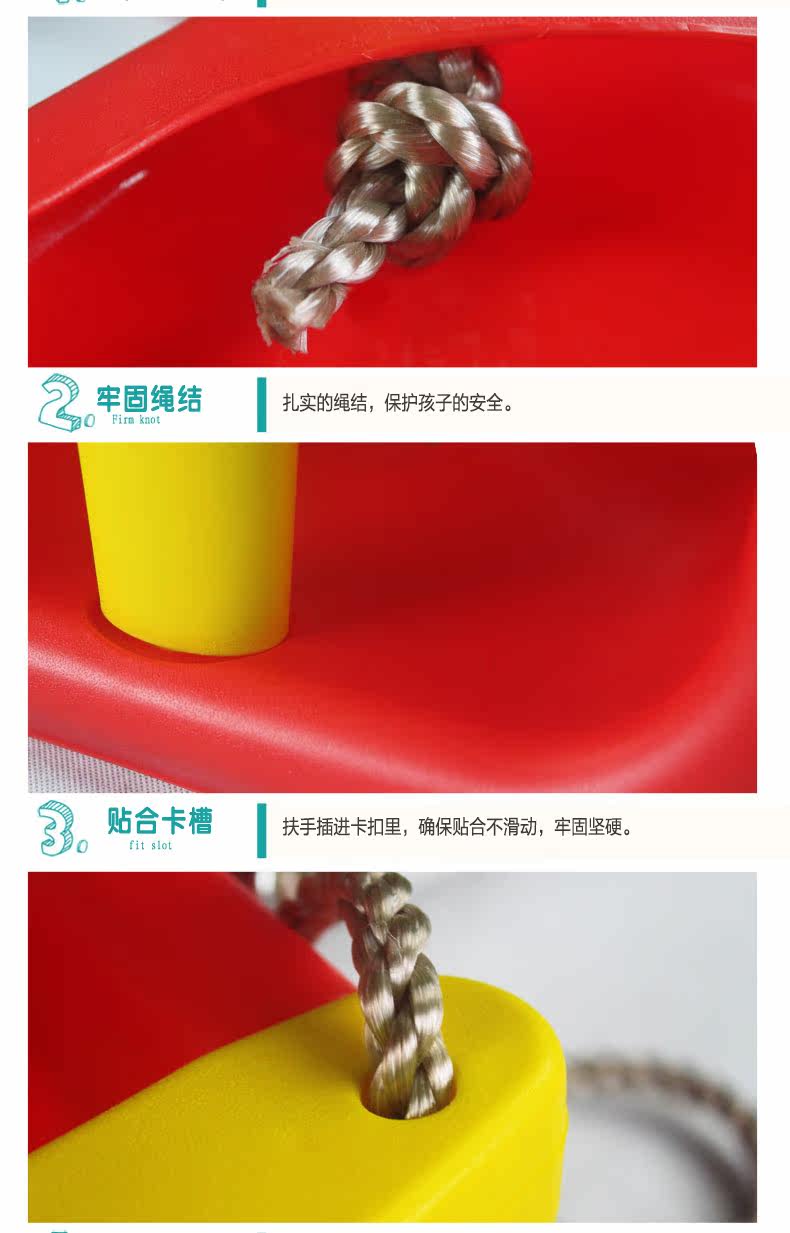 2. 牢固绳结
Firm knot

扎实的绳结，保护孩子的安全。

3. 贴合卡槽
fit slot

扶手插进卡扣里，确保贴合不滑动，牢固坚硬。