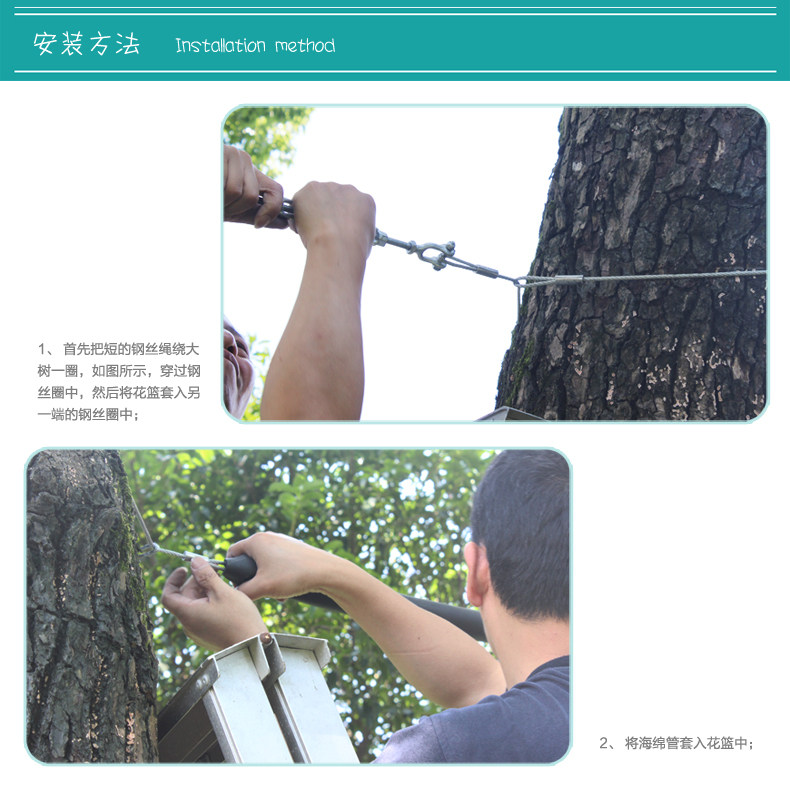 安装方法 Installation method

1、首先把短的钢丝绳绕大树一圈，如图所示，穿过钢丝圈中，然后将花篮套入另一端的钢丝圈中；

2、将海绵管套入花篮中；