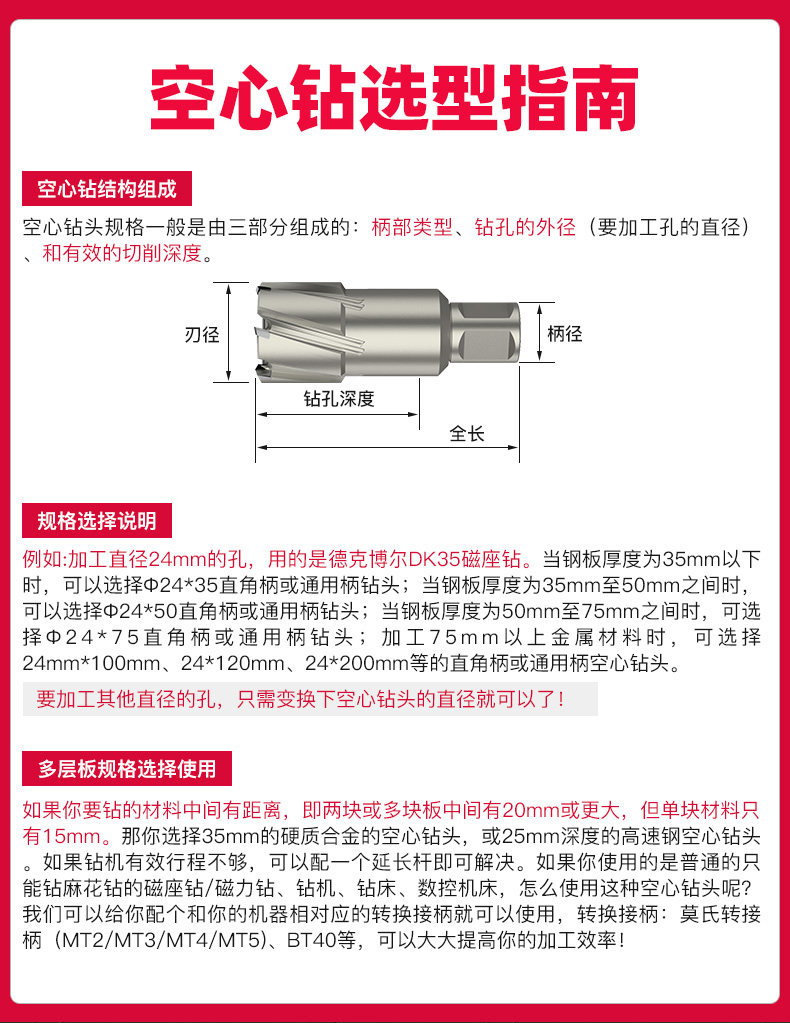 空心钻选型指南

空心钻结构组成

空心钻头规格一般是由三部分组成的：柄部类型、钻孔的外径（要加工孔的直径）、和有效的切削深度。

刃径
柄径
钻孔深度
全长

规格选择说明

例如:加工直径24mm的孔，用的是德克博尔DK35磁座钻。当钢板厚度为35mm以下时，可以选择Φ24*35直角柄或通用柄钻头；当钢板厚度为35mm至50mm之间时，可以选择Φ24*50直角柄或通用柄钻头；当钢板厚度为50mm至75mm之间时，可选择Φ24*75直角柄或通用柄钻头；加工75mm以上金属材料时，可选择24mm*100mm、24*120mm、24*200mm等的直角柄或通用柄空心钻头。

要加工其他直径的孔，只需变换下空心钻头的直径就可以了！

多层板规格选择使用

如果你要钻的材料中间有距离，即两块或多块板中间有20mm或更大，但单块材料只有15mm。那你选择35mm的硬质合金的空心钻头，或25mm深度的高速钢空心钻头。如果钻机有效行程不够，可以配一个延长杆即可解决。如果你使用的是普通的只能钻麻花钻的磁座钻/磁力钻、钻机、钻床、数控机床，怎么使用这种空心钻头呢？我们可以给你配个和你的机器相对应的转换接柄就可以使用，转换接柄：莫氏转接柄（MT2/MT3/MT4/MT5)、BT40等，可以大大提高你的加工效率！