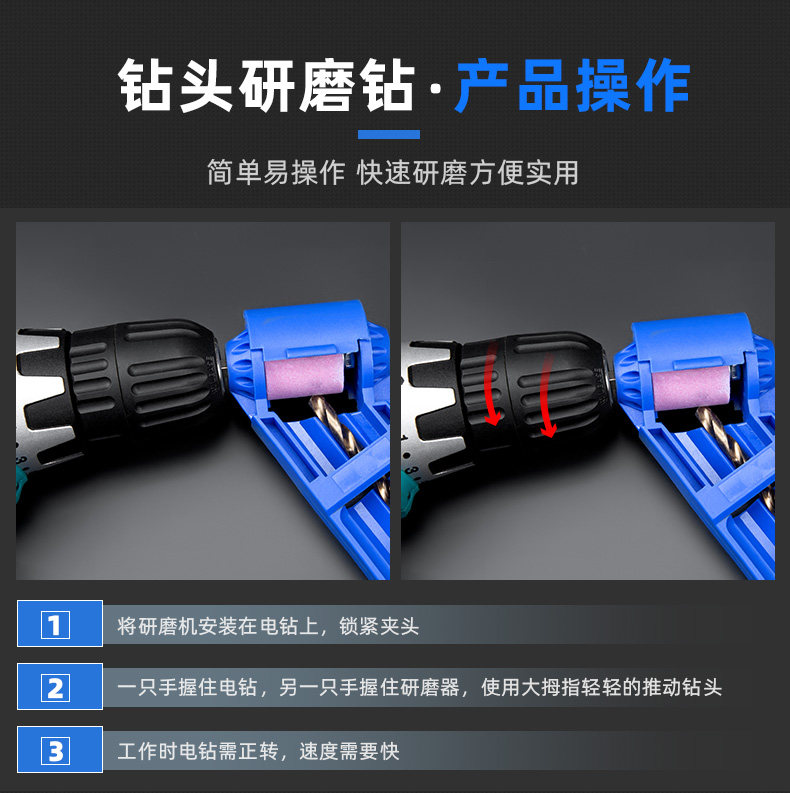 钻头研磨钻·产品操作

简单易操作 快速研磨方便实用

1 将研磨机安装在电钻上，锁紧夹头

2 一只手握住电钻，另一只手握住研磨器，使用大拇指轻轻的推动钻头

3 工作时电钻需正转，速度需要快