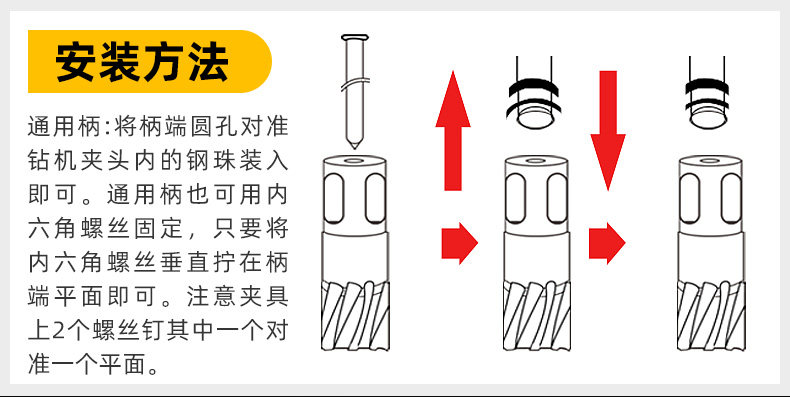 安装方法

通用柄:将柄端圆孔对准钻机夹头内的钢珠装入即可。通用柄也可用内六角螺丝固定，只要将内六角螺丝垂直拧在柄端平面即可。注意夹具上2个螺丝钉其中一个对准一个平面。