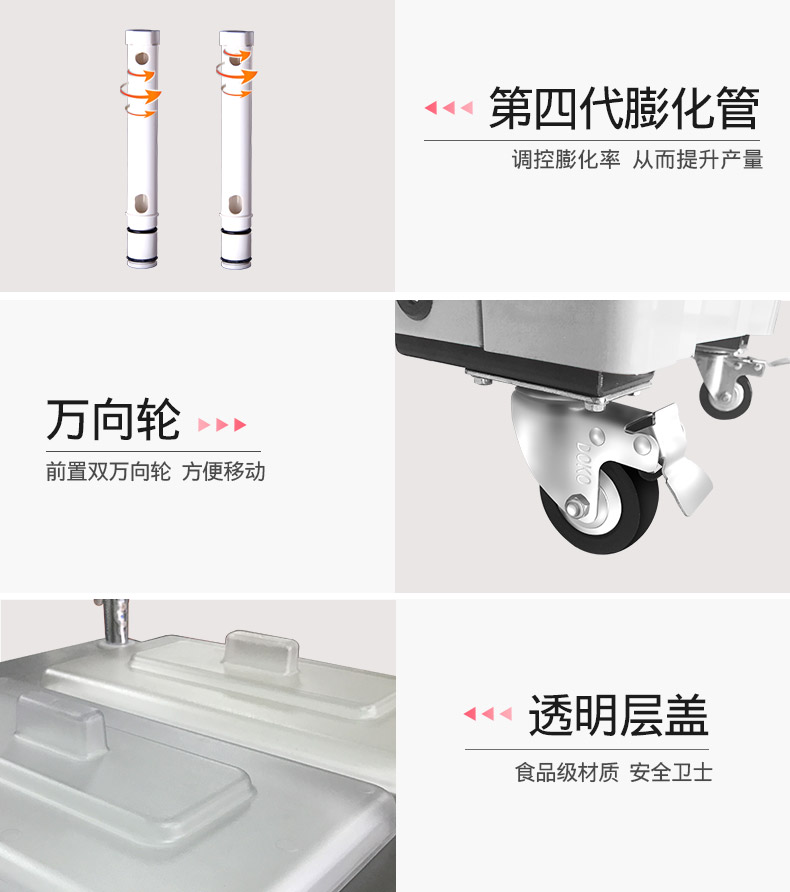 第四代膨化管

调控膨化率 从而提升产量

万向轮

前置双万向轮 方便移动

DOXO

透明层盖

食品级材质 安全卫士