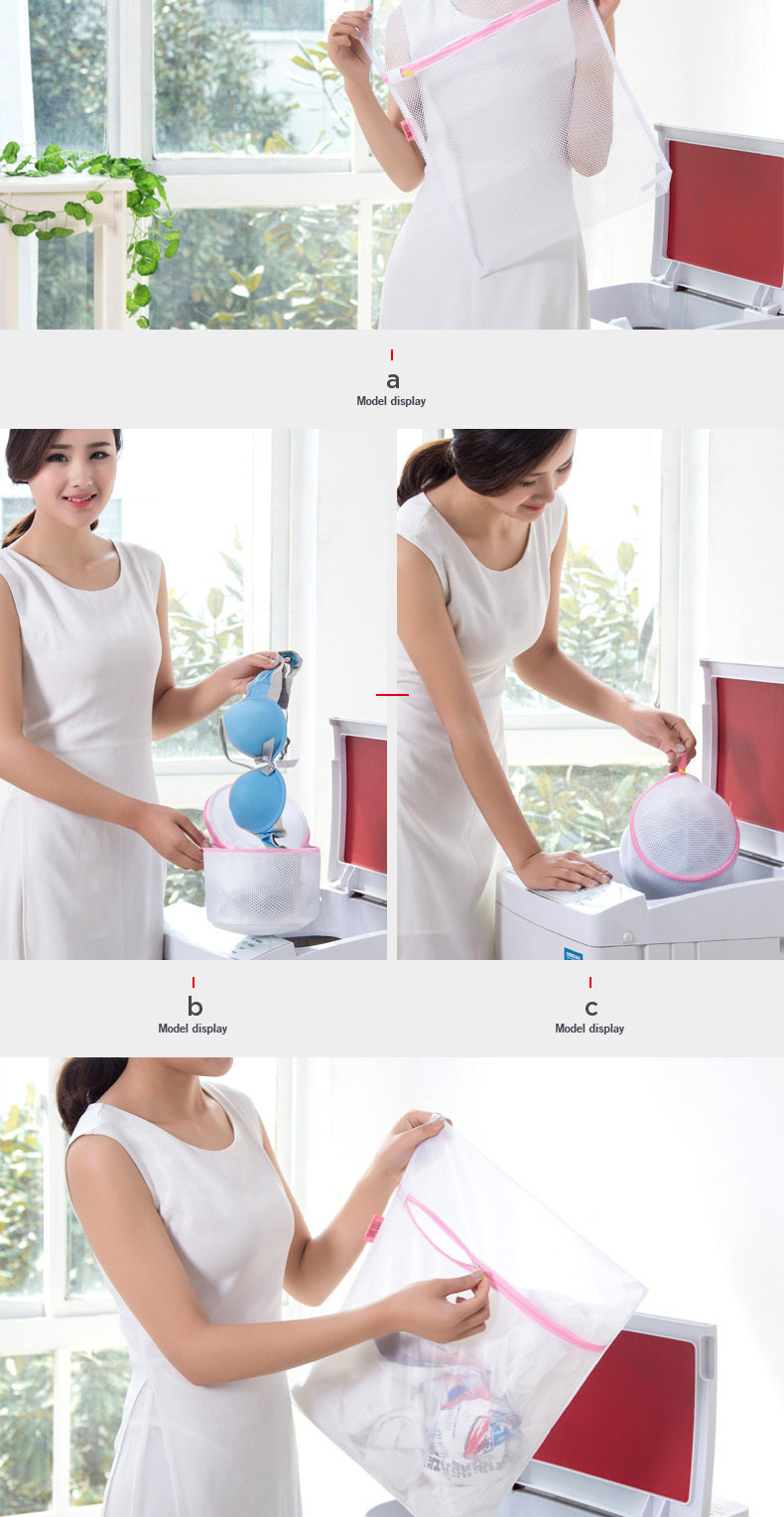 a
Model display

b
Model display

c
Model display