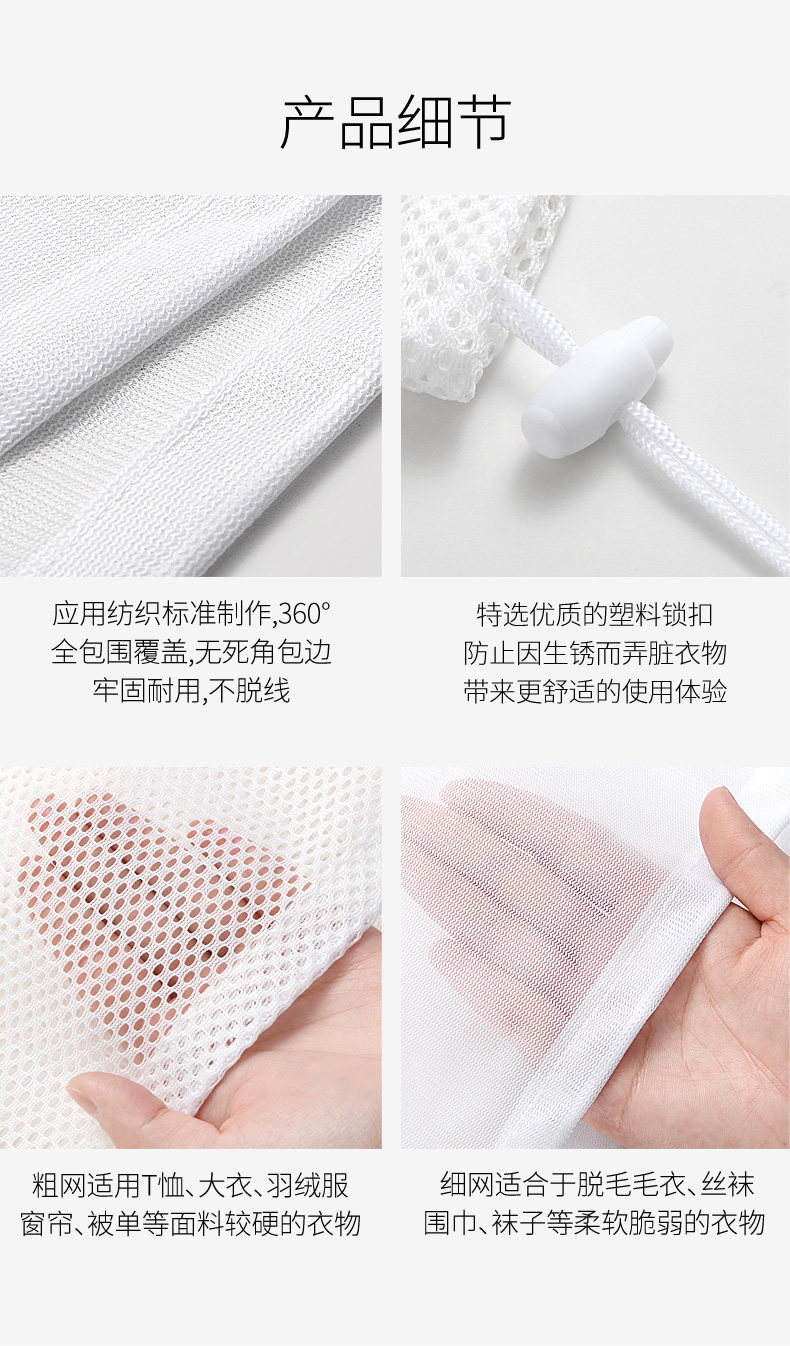 产品细节

应用纺织标准制作,360°
全包围覆盖,无死角包边
牢固耐用,不脱线

特选优质的塑料锁扣
防止因生锈而弄脏衣物
带来更舒适的使用体验

粗网适用T恤、大衣、羽绒服
窗帘、被单等面料较硬的衣物

细网适合于脱毛毛衣、丝袜
围巾、袜子等柔软脆弱的衣物