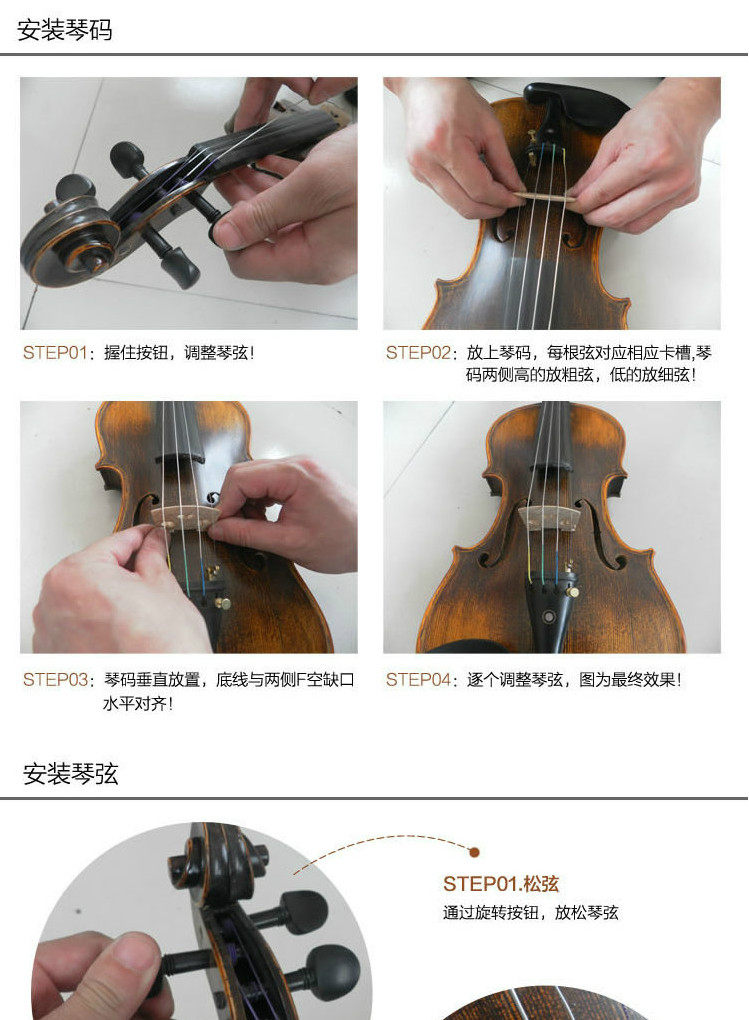 安装琴码

STEP01：握住按钮，调整琴弦！

STEP02：放上琴码，每根弦对应相应卡槽,琴码两侧高的放粗弦，低的放细弦！

STEP03：琴码垂直放置，底线与两侧F空缺口水平对齐！

STEP04：逐个调整琴弦，图为最终效果！

安装琴弦

STEP01.松弦
通过旋转按钮，放松琴弦