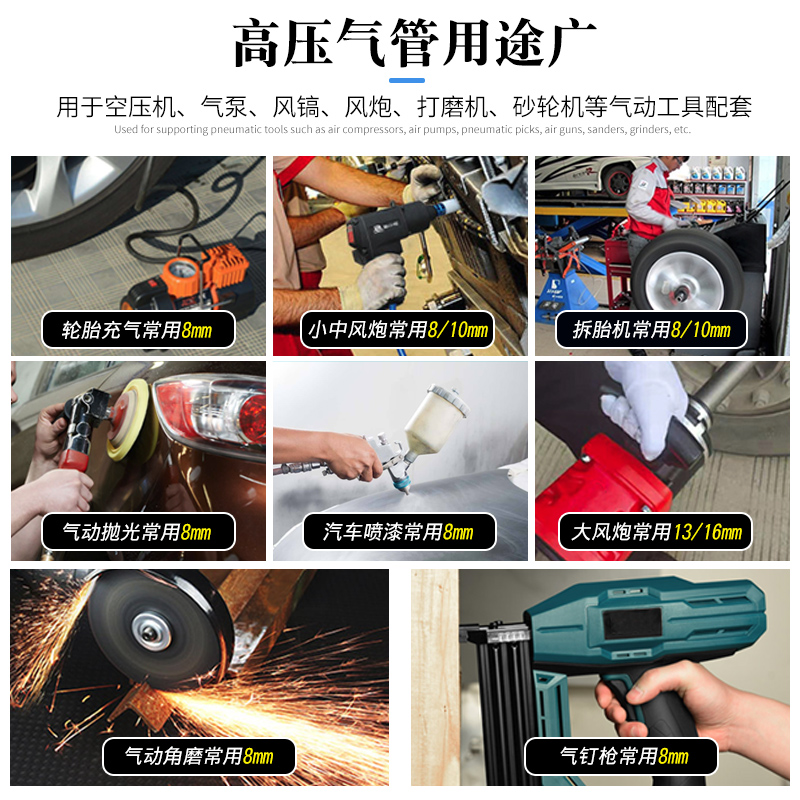 高压气管用途广

用于空压机、气泵、风镐、风炮、打磨机、砂轮机等气动工具配套
Used for supporting pneumatic tools such as air compressors, air pumps, pneumatic picks, air guns, sanders, grinders, etc.

轮胎充气常用8mm

小中风炮常用8/10mm

拆胎机常用8/10mm

气动抛光常用8mm

汽车喷漆常用8mm

大风炮常用13/16mm

气动角磨常用8mm

气钉枪常用8mm