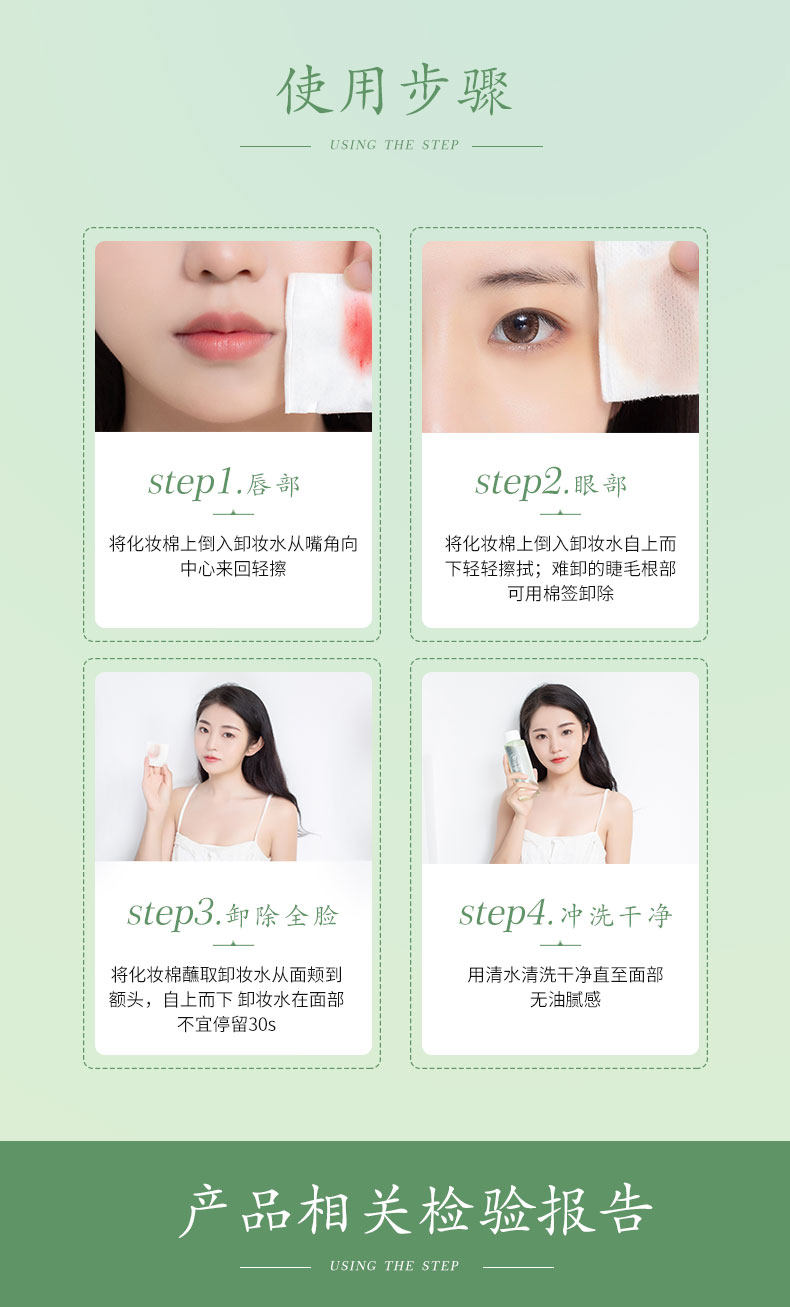 使用步骤

USING THE STEP

step1.唇部

将化妆棉上倒入卸妆水从嘴角向中心来回轻擦

step2.眼部

将化妆棉上倒入卸妆水自上而下轻轻擦拭；难卸的睫毛根部可用棉签卸除

step3.卸除全脸

将化妆棉蘸取卸妆水从面颊到额头，自上而下 卸妆水在面部不宜停留30s

step4.冲洗干净

用清水清洗干净直至面部无油腻感

产品相关检验报告

USING THE STEP