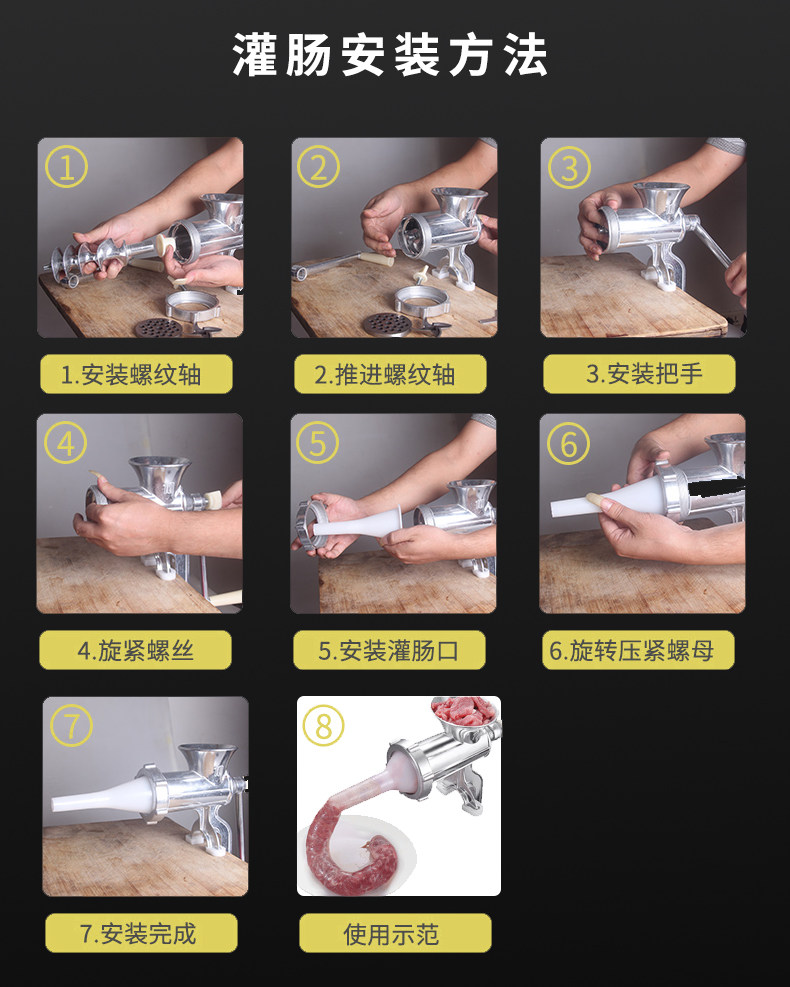 灌肠安装方法

①
1.安装螺纹轴

②
2.推进螺纹轴

③
3.安装把手

④
4.旋紧螺丝

⑤
5.安装灌肠口

⑥
6.旋转压紧螺母

⑦
7.安装完成

⑧
使用示范