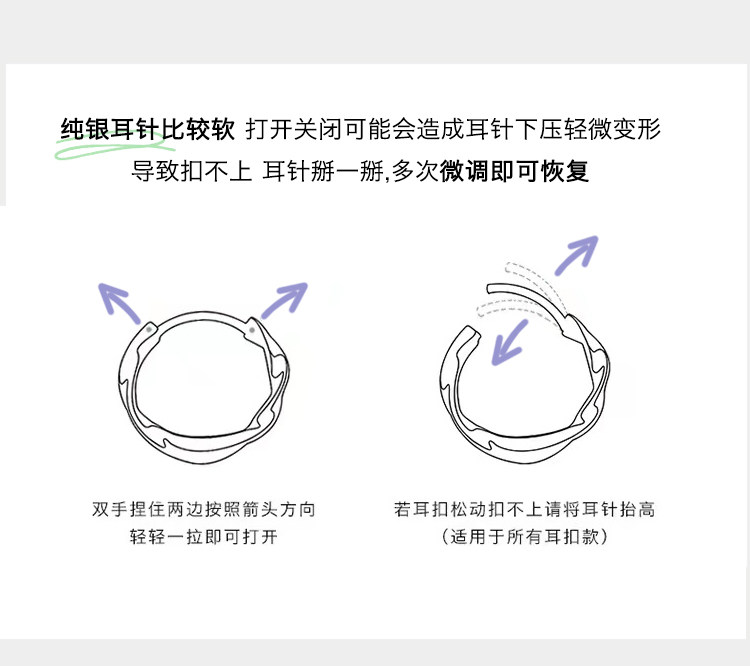 纯银耳针比较软 打开关闭可能会造成耳针下压轻微变形
导致扣不上 耳针掰一掰,多次微调即可恢复

双手捏住两边按照箭头方向
轻轻一拉即可打开

若耳扣松动扣不上请将耳针抬高
(适用于所有耳扣款)