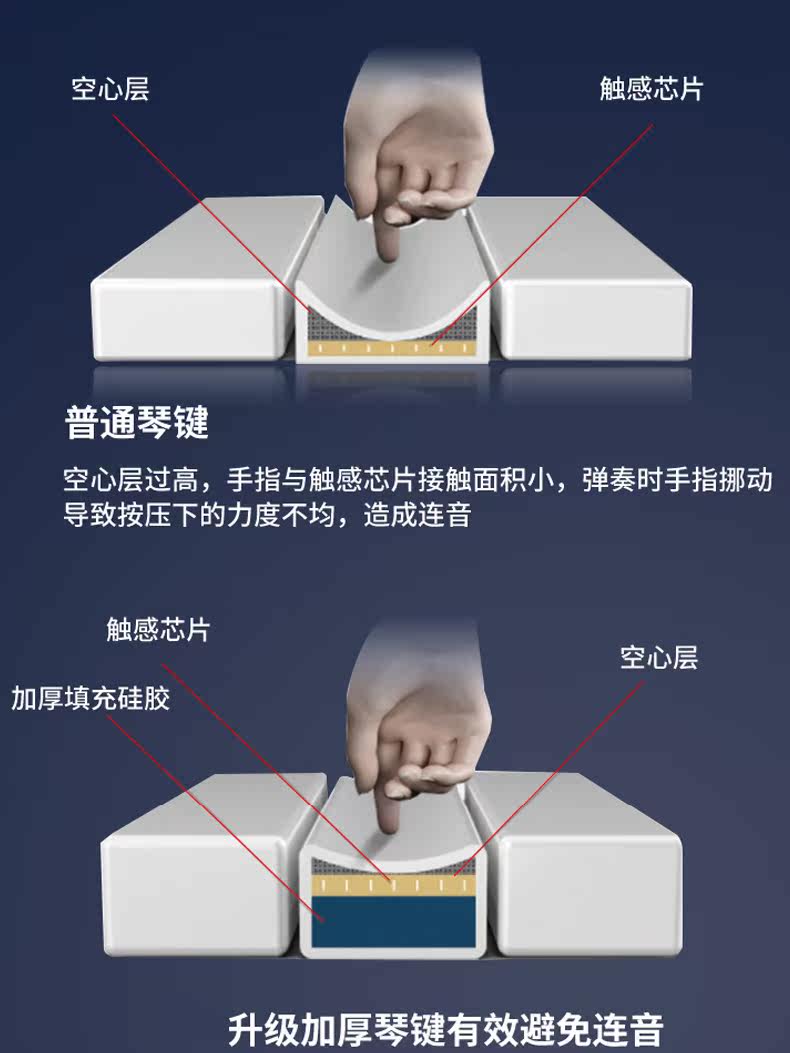 空心层

触感芯片

普通琴键

空心层过高，手指与触感芯片接触面积小，弹奏时手指挪动导致按压下的力度不均，造成连音

触感芯片

空心层

加厚填充硅胶

升级加厚琴键有效避免连音