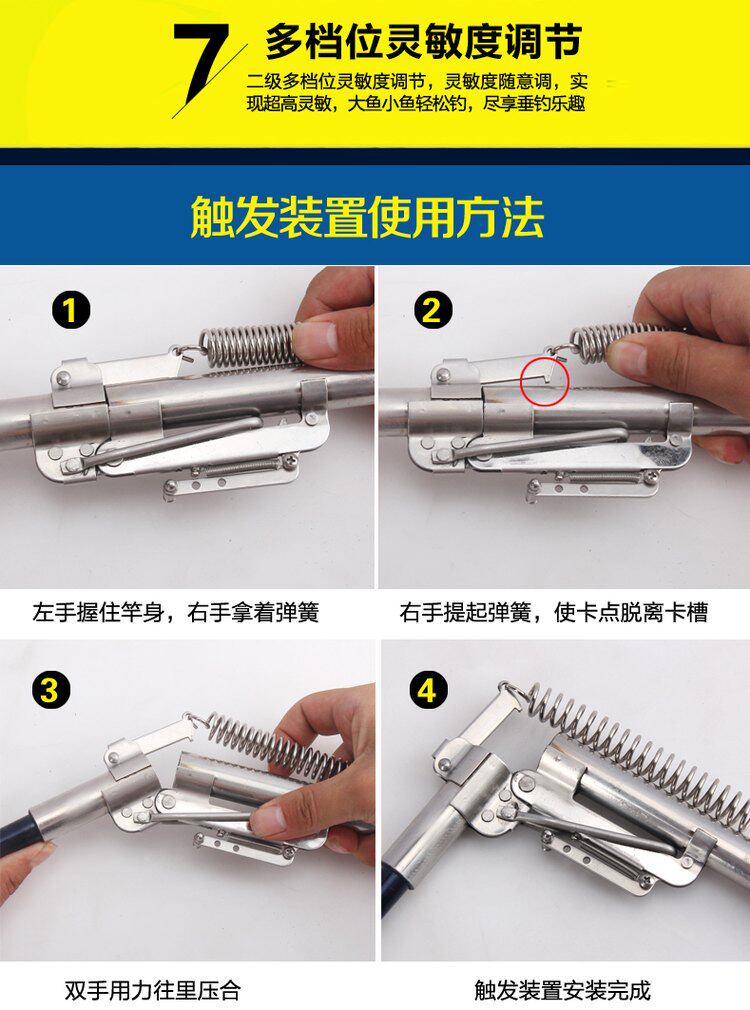 7 多档位灵敏度调节

二级多档位灵敏度调节，灵敏度随意调，实现超高灵敏，大鱼小鱼轻松钓，尽享垂钓乐趣

触发装置使用方法

1

左手握住竿身，右手拿着弹簧

2

右手提起弹簧，使卡点脱离卡槽

3

双手用力往里压合

4

触发装置安装完成