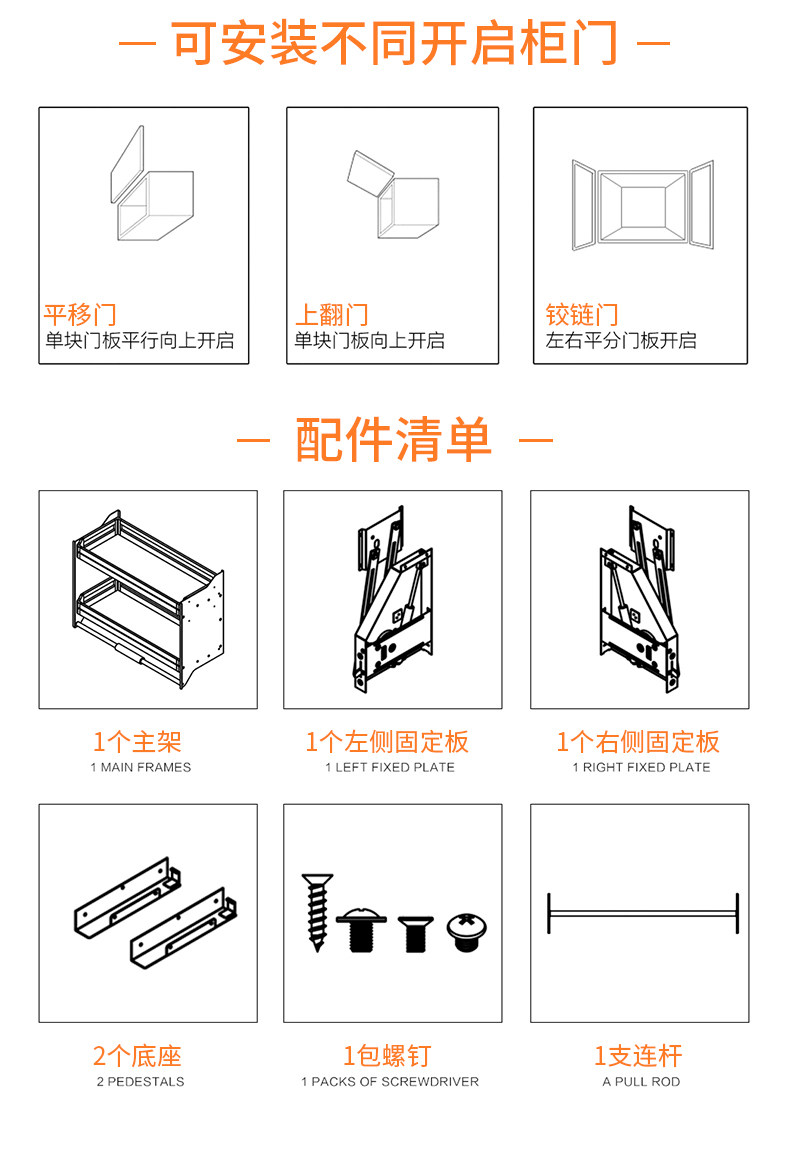 — 可安装不同开启柜门 —

平移门
单块门板平行向上开启

上翻门
单块门板向上开启

铰链门
左右平分门板开启

— 配件清单 —

1个主架
1 MAIN FRAMES

1个左侧固定板
1 LEFT FIXED PLATE

1个右侧固定板
1 RIGHT FIXED PLATE

2个底座
2 PEDESTALS

1包螺钉
1 PACKS OF SCREWDRIVER

1支连杆
A PULL ROD