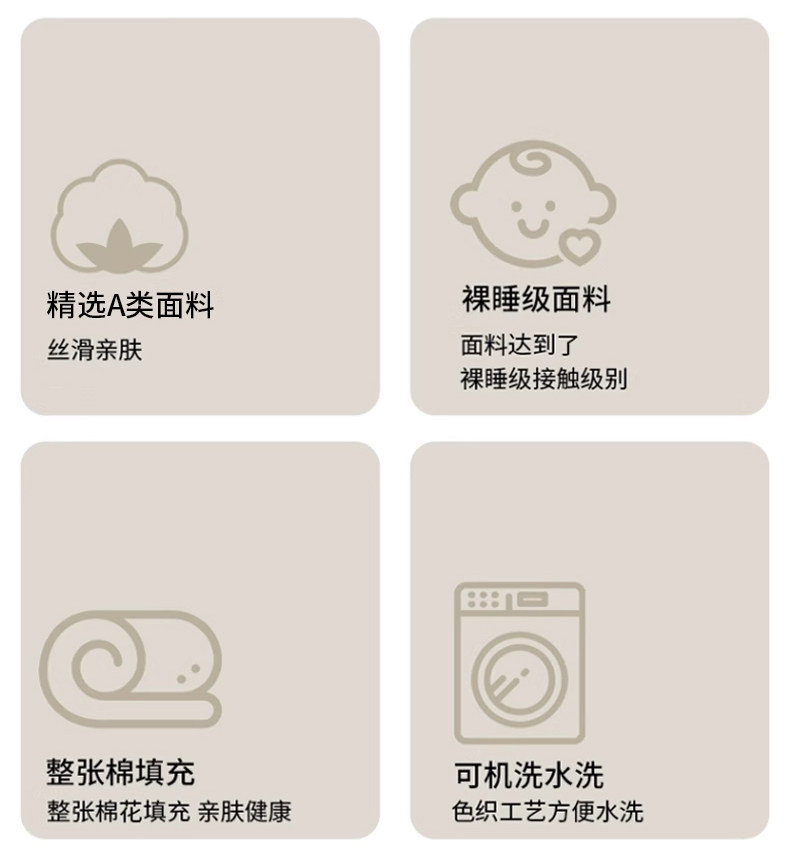 精选A类面料

丝滑亲肤

裸睡级面料

面料达到了
裸睡级接触级别

整张棉填充

整张棉花填充 亲肤健康

可机洗水洗

色织工艺方便水洗