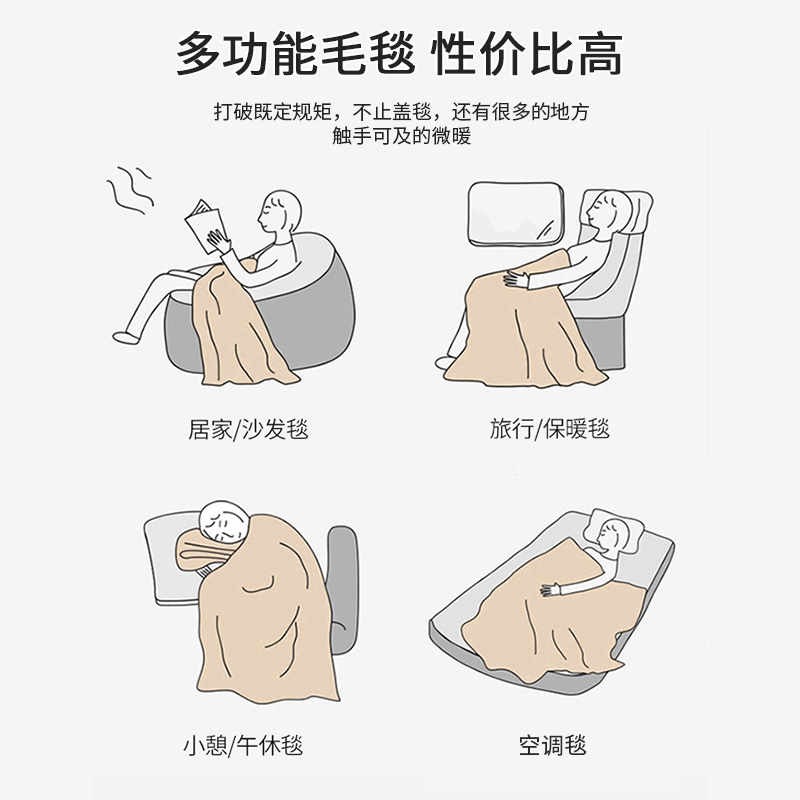 多功能毛毯 性价比高

打破既定规矩，不止盖毯，还有很多的地方
触手可及的微暖

居家/沙发毯

旅行/保暖毯

小憩/午休毯

空调毯