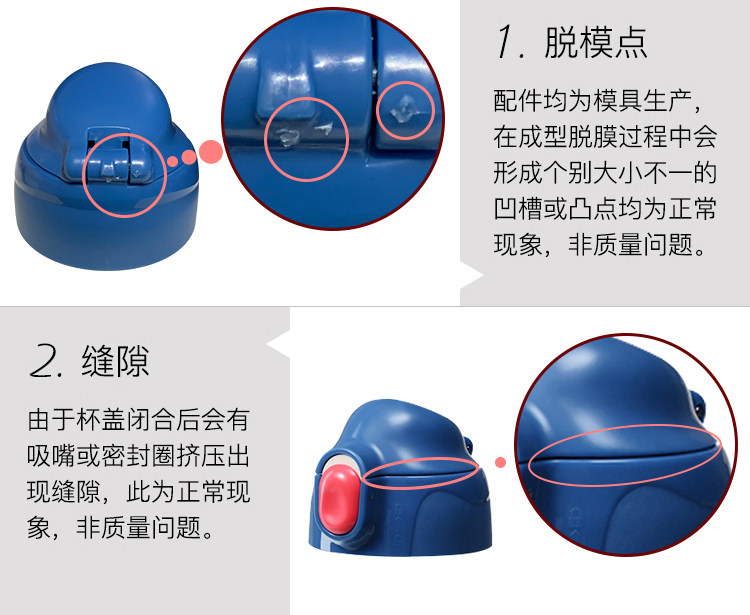 1. 脱模点

配件均为模具生产，在成型脱膜过程中会形成个别大小不一的凹槽或凸点均为正常现象，非质量问题。

2. 缝隙

由于杯盖闭合后会有吸嘴或密封圈挤压出现缝隙，此为正常现象，非质量问题。