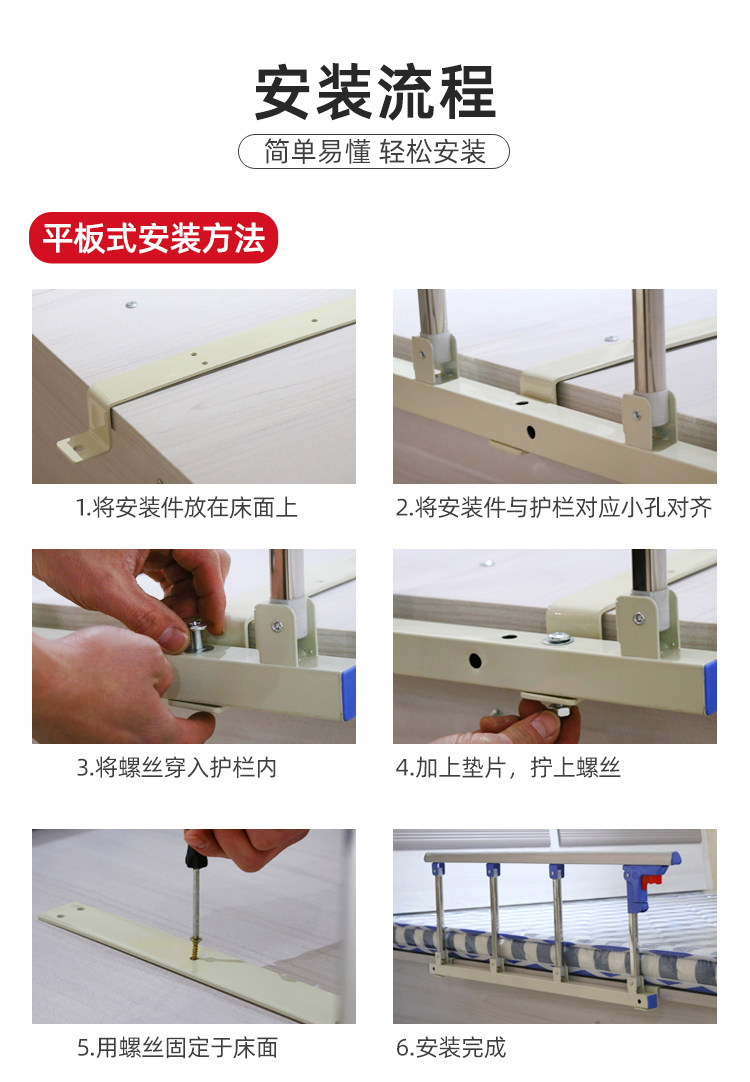 安装流程

简单易懂 轻松安装

平板式安装方法

1.将安装件放在床面上

2.将安装件与护栏对应小孔对齐

3.将螺丝穿入护栏内

4.加上垫片，拧上螺丝

5.用螺丝固定于床面

6.安装完成