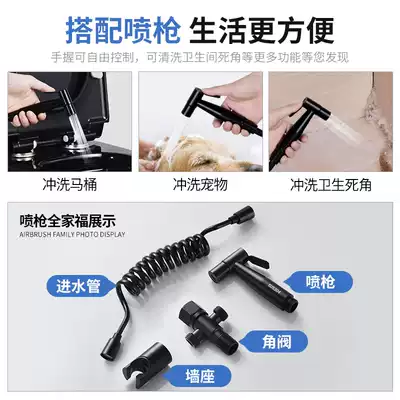 搭配喷枪 生活更方便

手握可自由控制，可清洗卫生间死角等更多功能等您发现

冲洗马桶

冲洗宠物

冲洗卫生死角

喷枪全家福展示

AIRBRUSH FAMILY PHOTO DISPLAY

进水管

喷枪

角阀

墙座