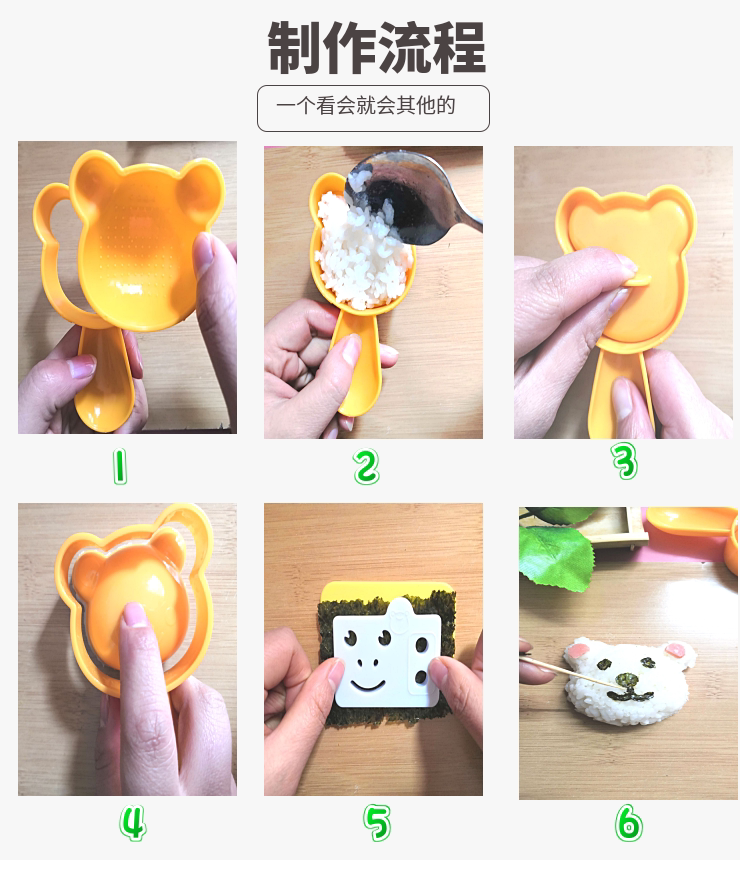 制作流程

一个看会就会其他的

1

2

3

4

5

6