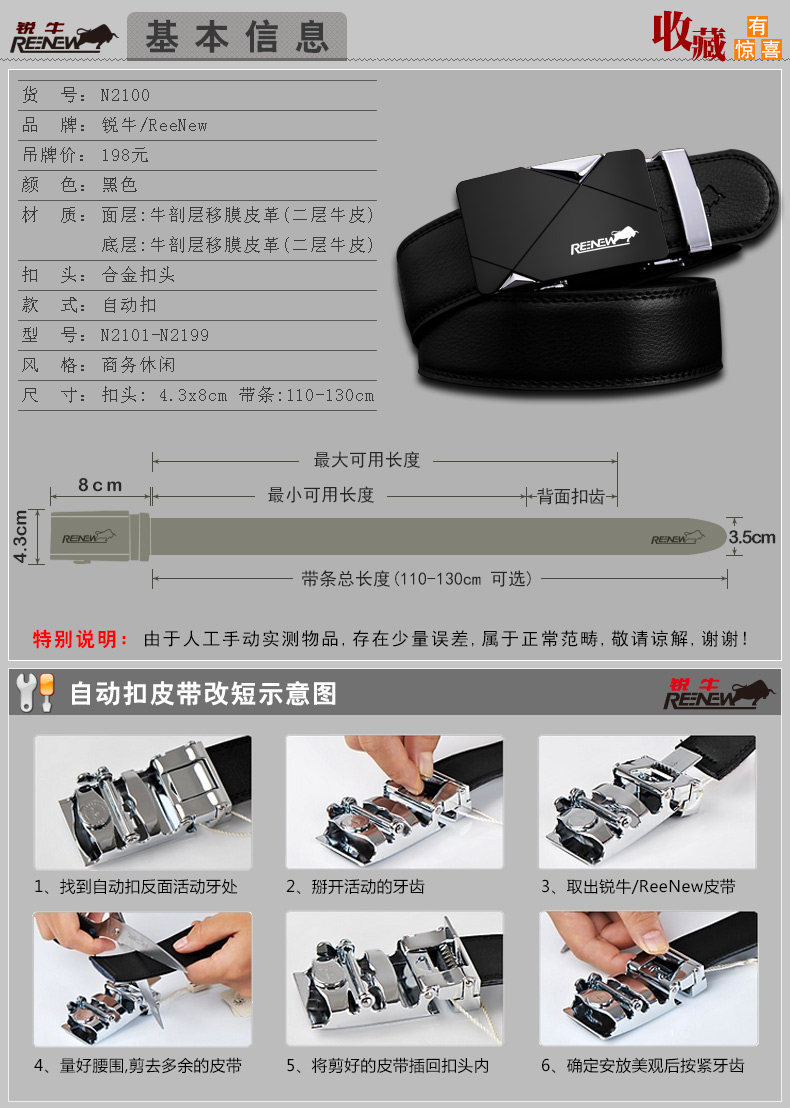 锐牛 REENEW

基本信息

收藏 有惊喜

货 号：N2100
品 牌：锐牛/ReeNew
吊牌价：198元
颜 色：黑色
材 质：面层:牛剖层移膜皮革(二层牛皮)
底层:牛剖层移膜皮革(二层牛皮)
扣 头：合金扣头
款 式：自动扣
型 号：N2101-N2199
风 格：商务休闲
尺 寸：扣头: 4.3x8cm 带条:110-130cm

REENEW

最大可用长度
8cm
最小可用长度
背面扣齿
4.3cm
REENEW
REENEW
3.5cm
带条总长度(110-130cm 可选)

特别说明：由于人工手动实测物品,存在少量误差,属于正常范畴,敬请谅解,谢谢!

自动扣皮带改短示意图

锐牛 REENEW

1、找到自动扣反面活动牙处
2、掰开活动的牙齿
3、取出锐牛/ReeNew皮带
4、量好腰围,剪去多余的皮带
5、将剪好的皮带插回扣头内
6、确定安放美观后按紧牙齿