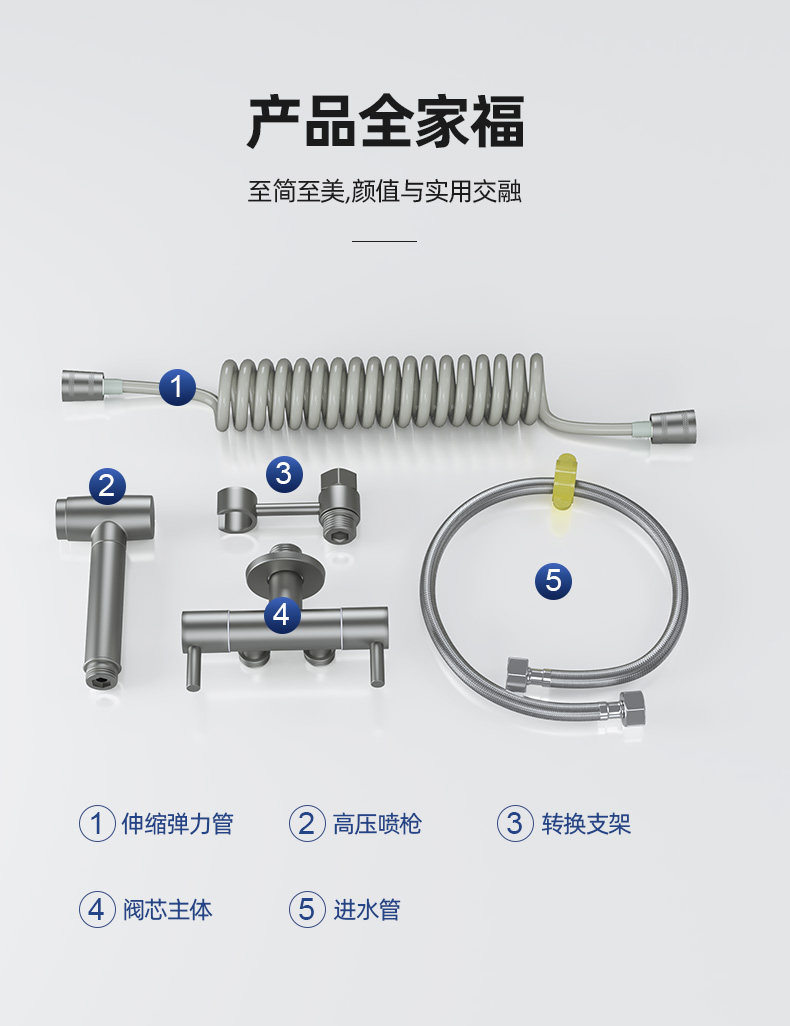 产品全家福

至简至美,颜值与实用交融

1

2

3

4

5

1 伸缩弹力管　2 高压喷枪　3 转换支架

4 阀芯主体　5 进水管