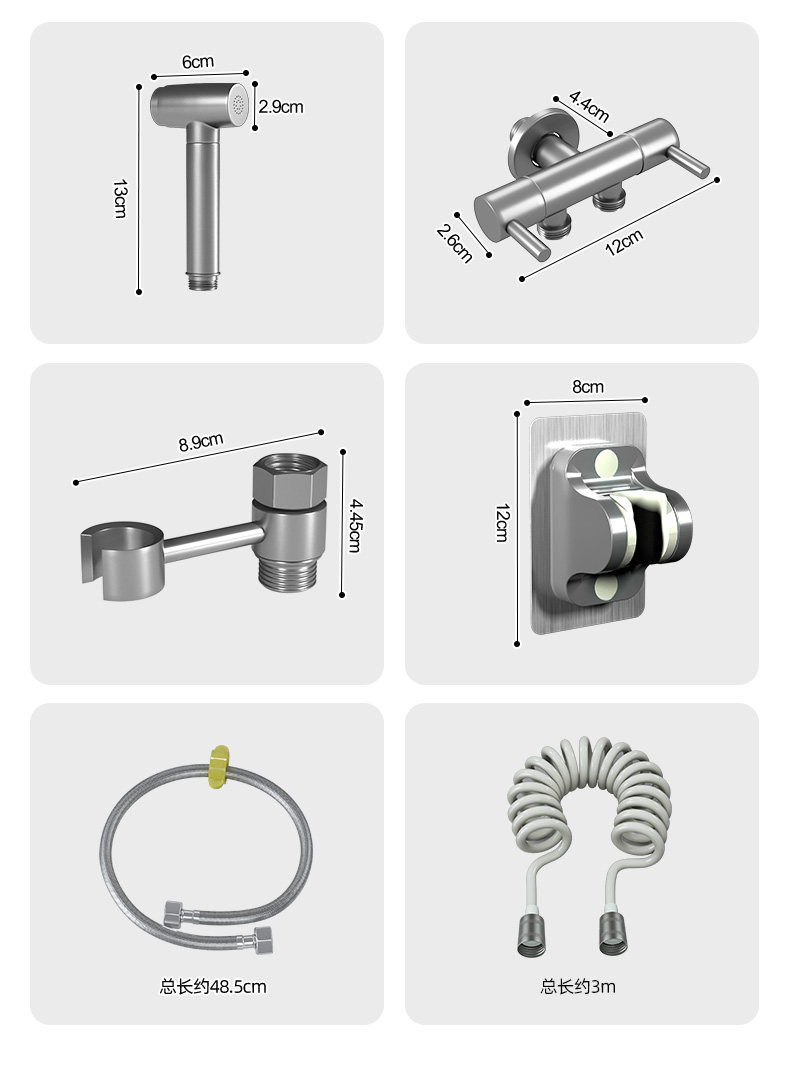 6cm
2.9cm
13cm

4.4cm
2.6cm
12cm

8.9cm
4.45cm

8cm
12cm

总长约48.5cm

总长约3m