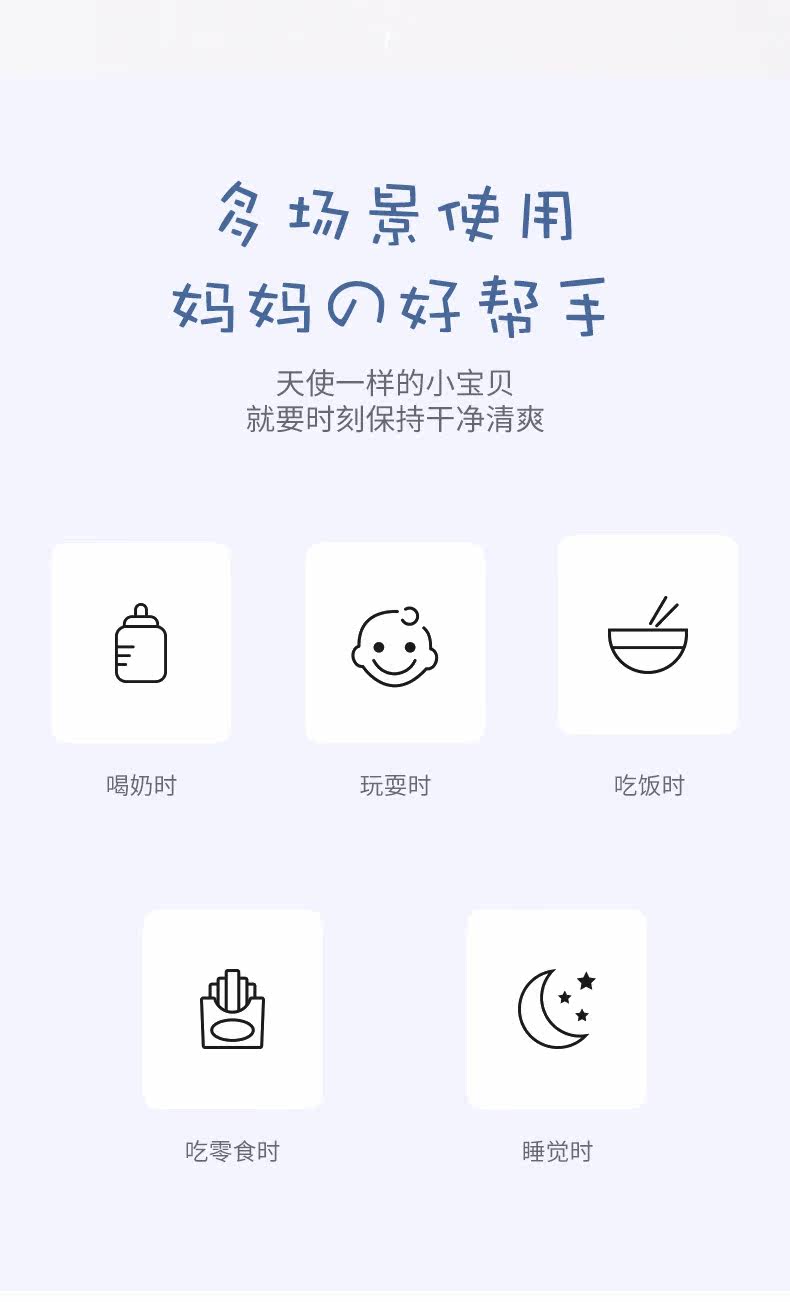 多场景使用
妈妈の好帮手

天使一样的小宝贝
就要时刻保持干净清爽

喝奶时

玩耍时

吃饭时

吃零食时

睡觉时