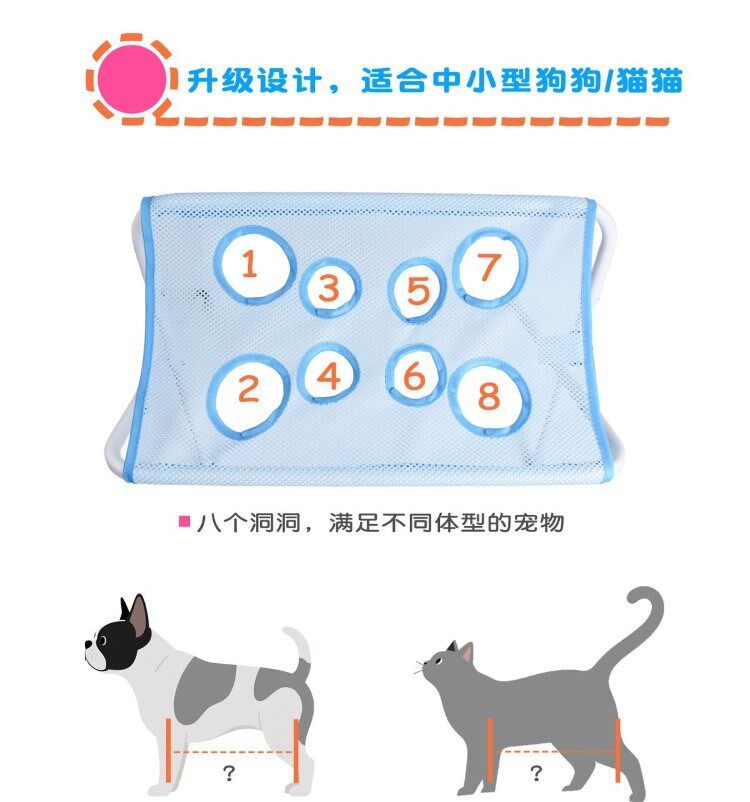 升级设计，适合中小型狗狗/猫猫

1 3 5 7
2 4 6 8

八个洞洞，满足不同体型的宠物

?

?