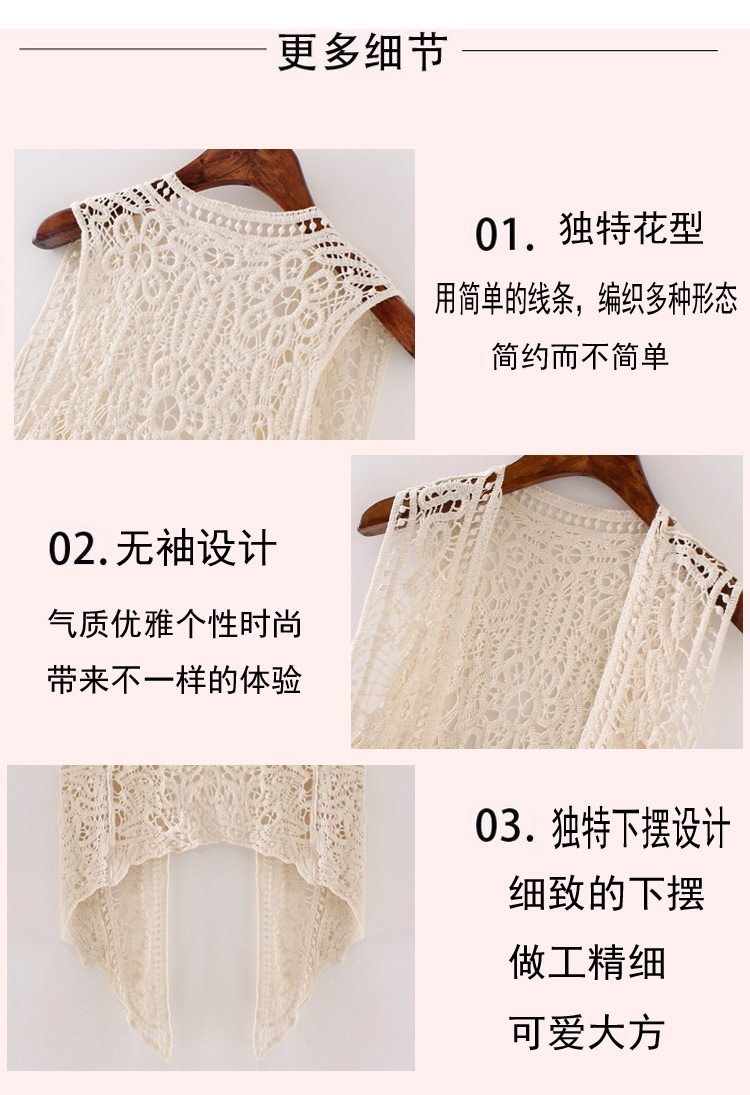 更多细节

01. 独特花型

用简单的线条，编织多种形态

简约而不简单

02. 无袖设计

气质优雅个性时尚

带来不一样的体验

03. 独特下摆设计

细致的下摆

做工精细

可爱大方