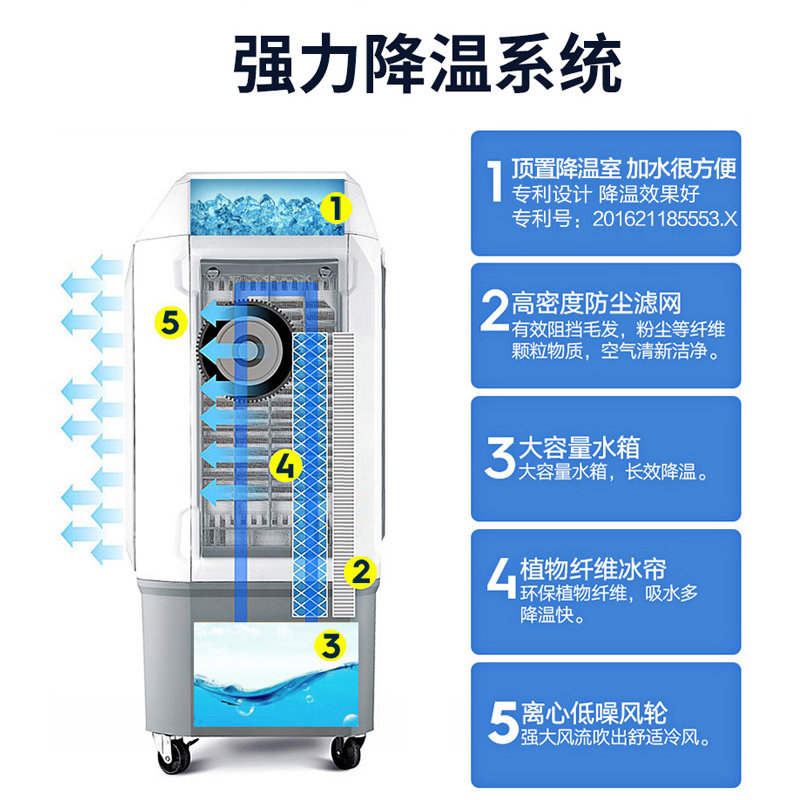 强力降温系统

1
5
4
2
3

1 顶置降温室 加水很方便
专利设计 降温效果好
专利号：201621185553.X

2 高密度防尘滤网
有效阻挡毛发，粉尘等纤维颗粒物质，空气清新洁净。

3 大容量水箱
大容量水箱，长效降温。

4 植物纤维冰帘
环保植物纤维，吸水多降温快。

5 离心低噪风轮
强大风流吹出舒适冷风。