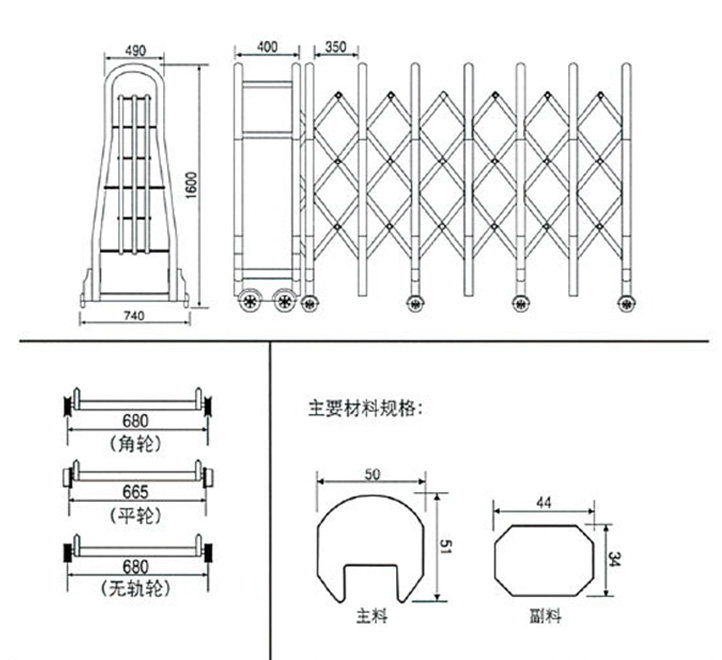 490

1600

740

400

350

680
(角轮)

665
(平轮)

680
(无轨轮)

主要材料规格:

50

51

主料

44

34

副料