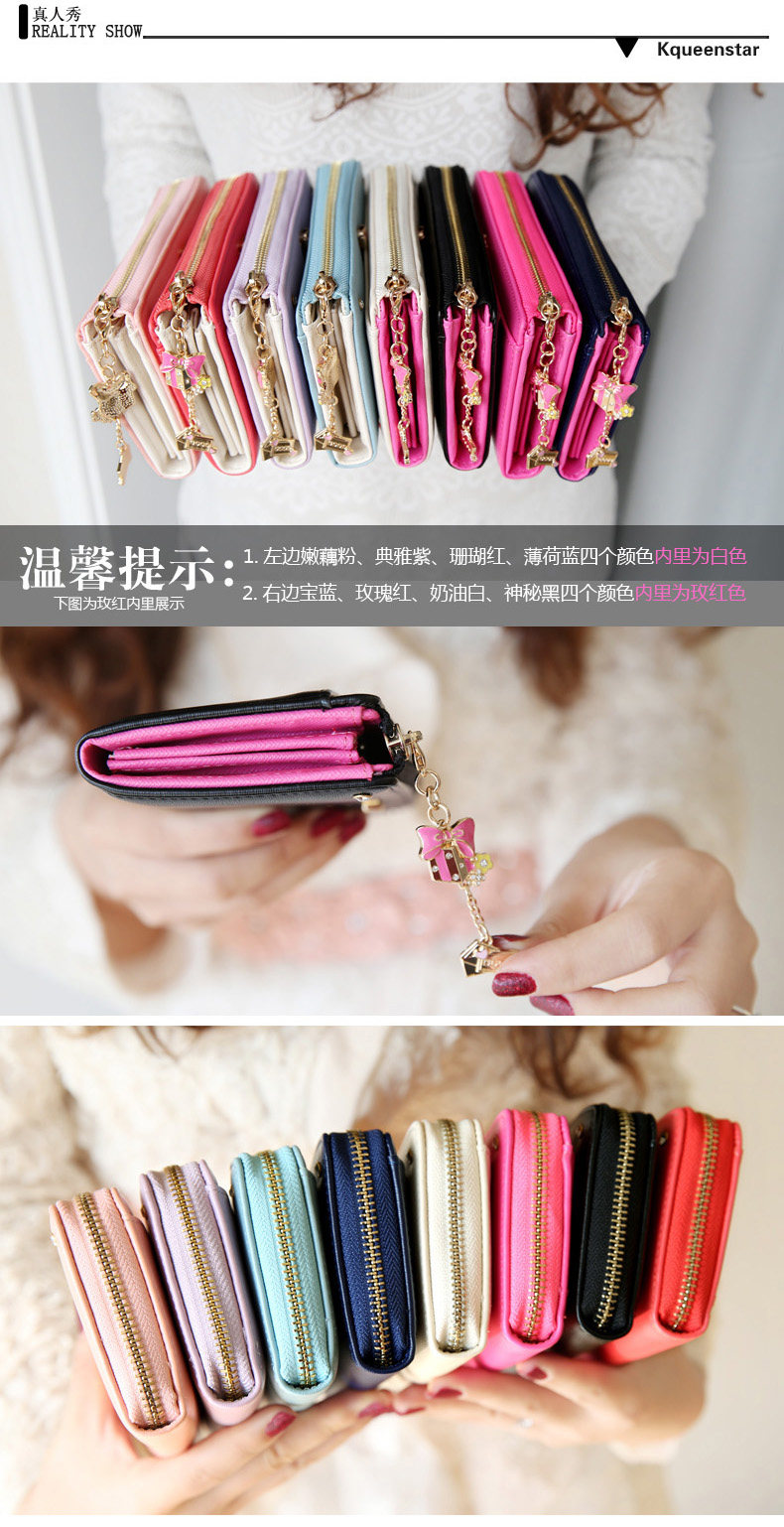 真人秀
REALITY SHOW

Kqueenstar

温馨提示：
下图为玫红内里展示

1. 左边嫩藕粉、典雅紫、珊瑚红、薄荷蓝四个颜色内里为白色
2. 右边宝蓝、玫瑰红、奶油白、神秘黑四个颜色内里为玫红色