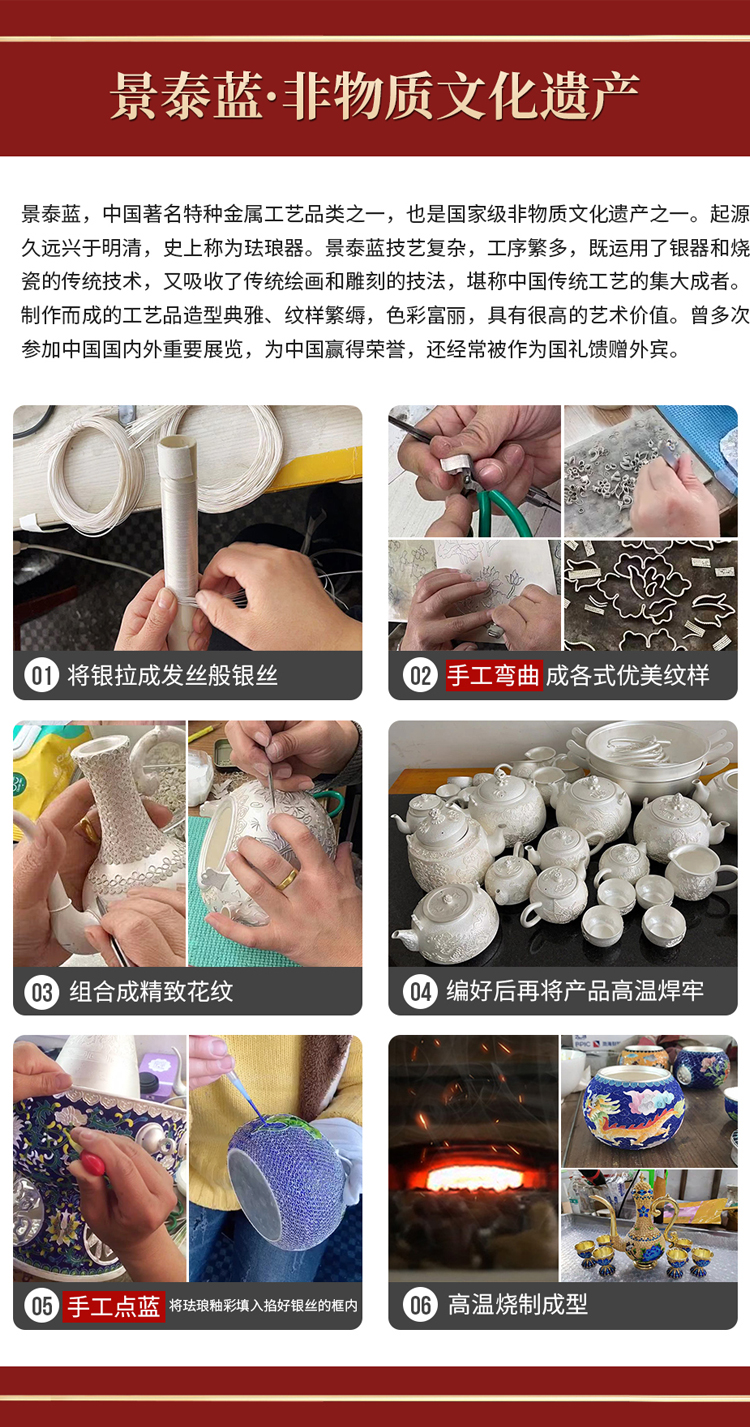 景泰蓝·非物质文化遗产

景泰蓝，中国著名特种金属工艺品类之一，也是国家级非物质文化遗产之一。起源久远兴于明清，史上称为珐琅器。景泰蓝技艺复杂，工序繁多，既运用了银器和烧瓷的传统技术，又吸收了传统绘画和雕刻的技法，堪称中国传统工艺的集大成者。制作而成的工艺品造型典雅、纹样繁缛，色彩富丽，具有很高的艺术价值。曾多次参加中国国内外重要展览，为中国赢得荣誉，还经常被作为国礼馈赠外宾。

01 将银拉成发丝般银丝

02 手工弯曲 成各式优美纹样

03 组合成精致花纹

04 编好后再将产品高温焊牢

05 手工点蓝 将珐琅釉彩填入掐好银丝的框内

06 高温烧制成型