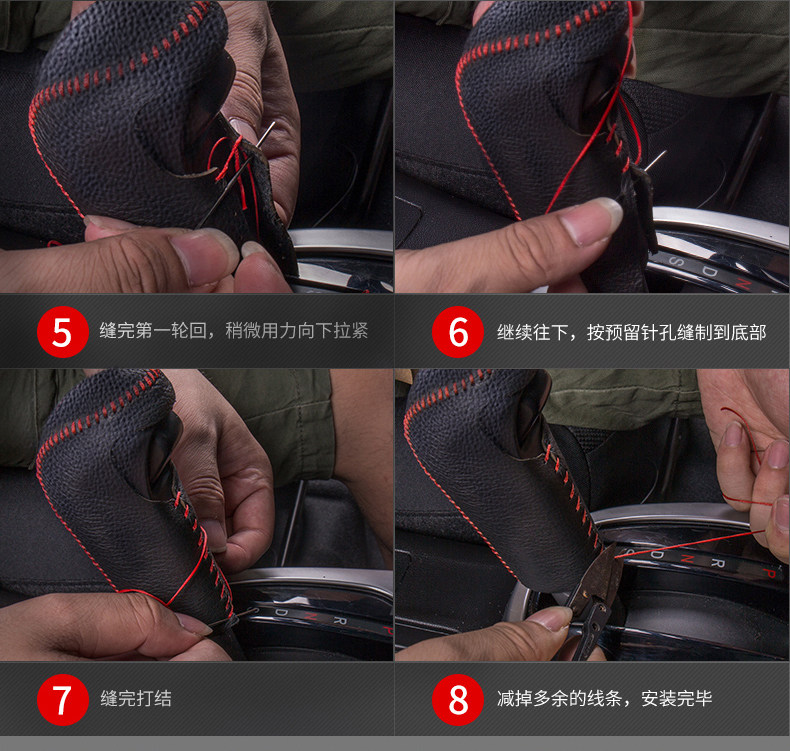 S D N

5 缝完第一轮回，稍微用力向下拉紧

6 继续往下，按预留针孔缝制到底部

D N R P

S D N R P

7 缝完打结

8 减掉多余的线条，安装完毕