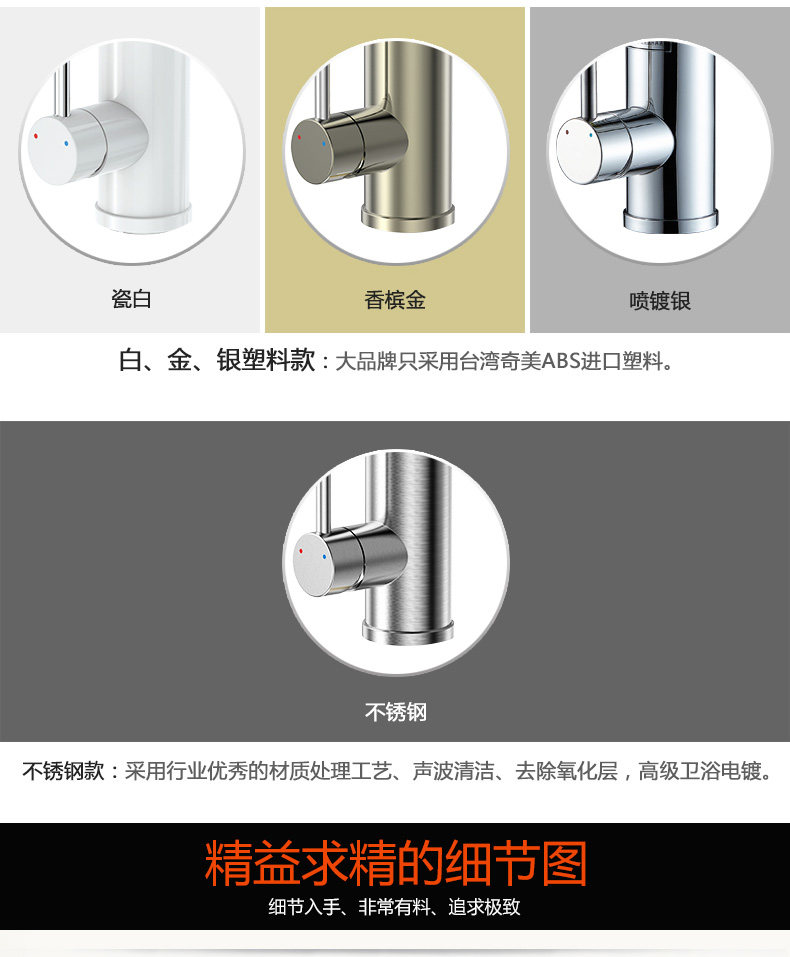 瓷白

香槟金

喷镀银

白、金、银塑料款：大品牌只采用台湾奇美ABS进口塑料。

不锈钢

不锈钢款：采用行业优秀的材质处理工艺、声波清洁、去除氧化层，高级卫浴电镀。

精益求精的细节图

细节入手、非常有料、追求极致