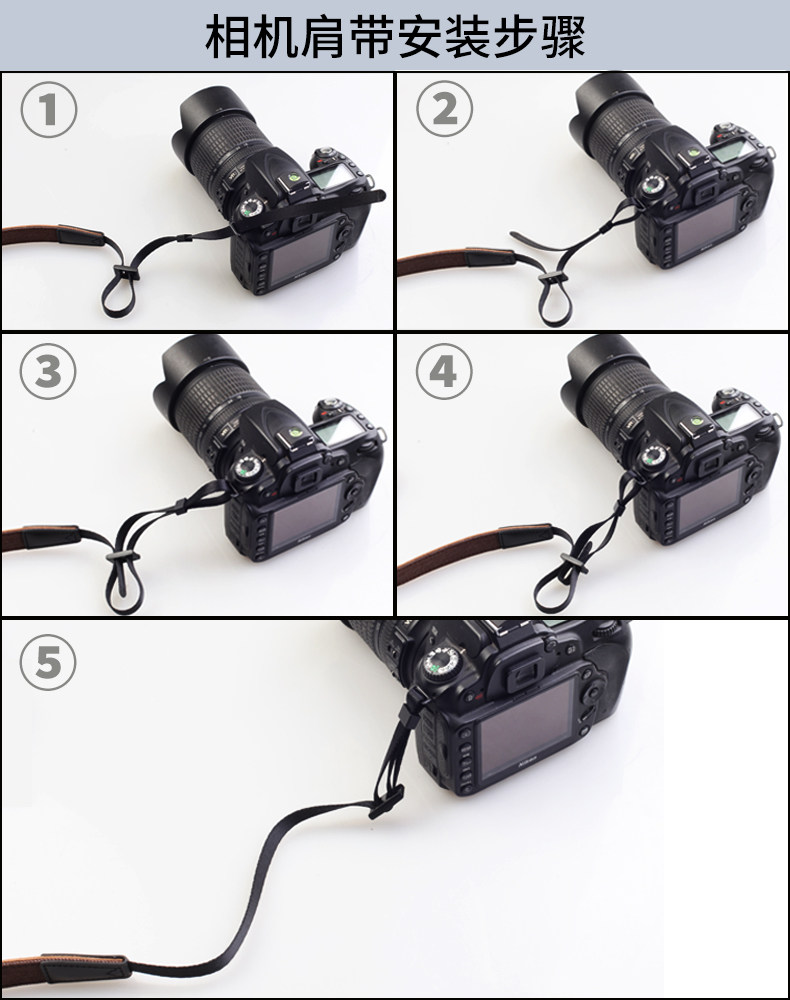 相机肩带安装步骤

1

2

3

4

5