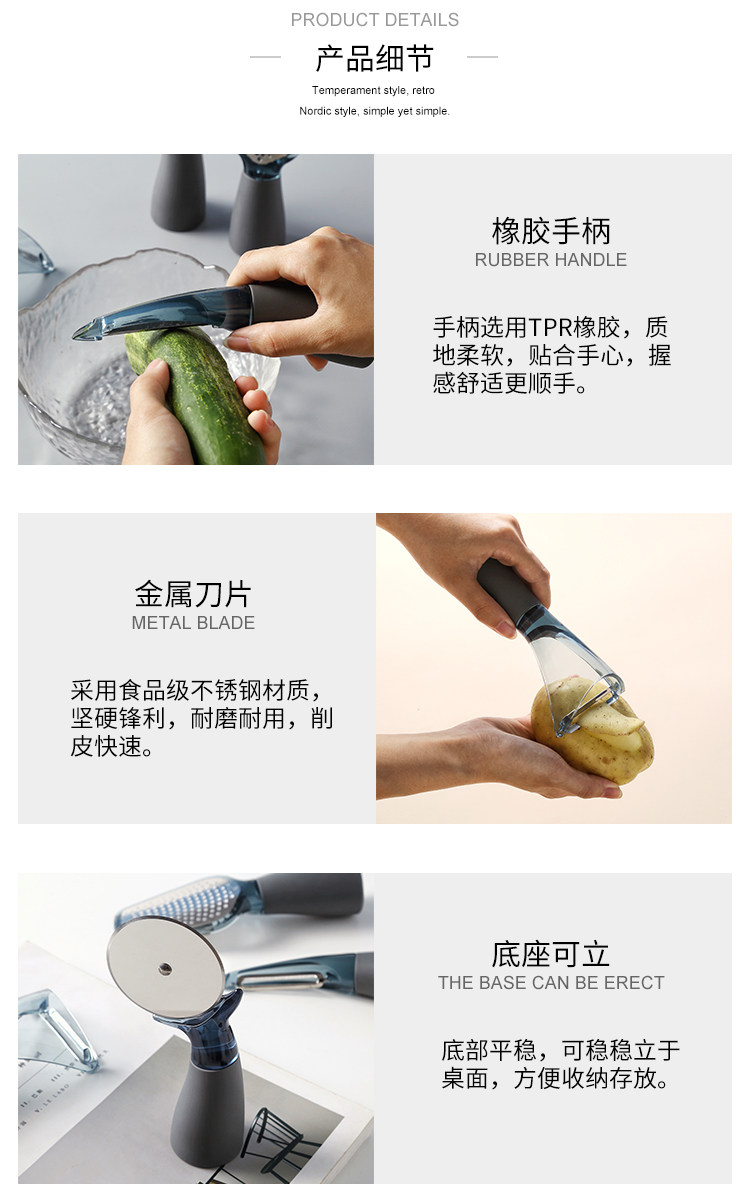 PRODUCT DETAILS

产品细节

Temperament style, retro
Nordic style, simple yet simple.

橡胶手柄
RUBBER HANDLE

手柄选用TPR橡胶，质地柔软，贴合手心，握感舒适更顺手。

金属刀片
METAL BLADE

采用食品级不锈钢材质，坚硬锋利，耐磨耐用，削皮快速。

底座可立
THE BASE CAN BE ERECT

底部平稳，可稳稳立于桌面，方便收纳存放。