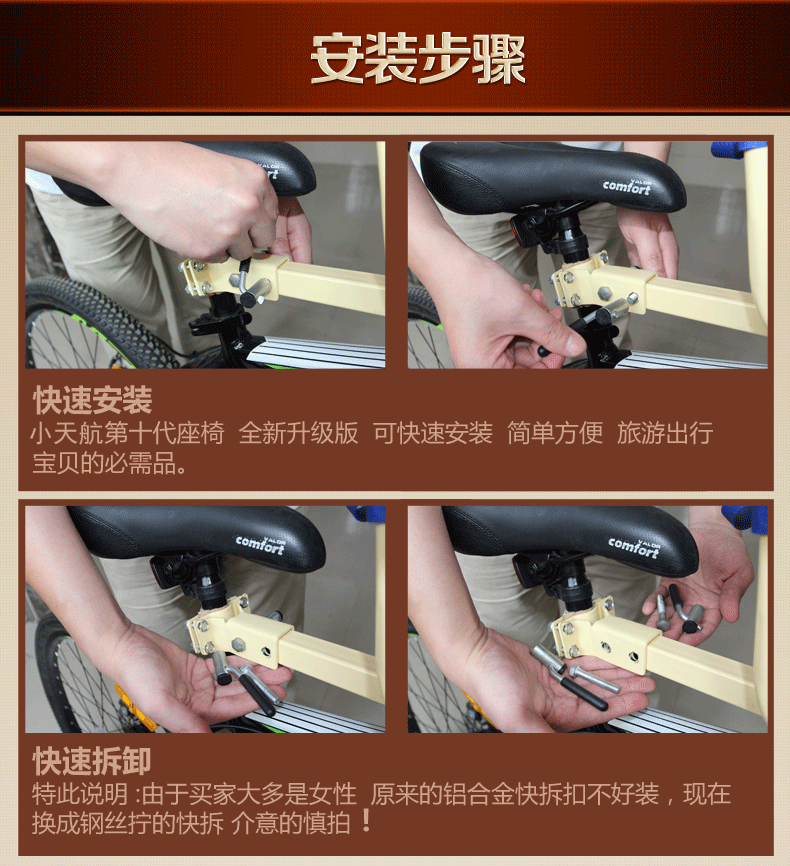 安装步骤

VALOR comfort

VALOR comfort

快速安装
小天航第十代座椅 全新升级版 可快速安装 简单方便 旅游出行宝贝的必需品。

VALOR comfort

VALOR comfort

快速拆卸
特此说明 :由于买家大多是女性 原来的铝合金快拆扣不好装，现在换成钢丝拧的快拆 介意的慎拍！