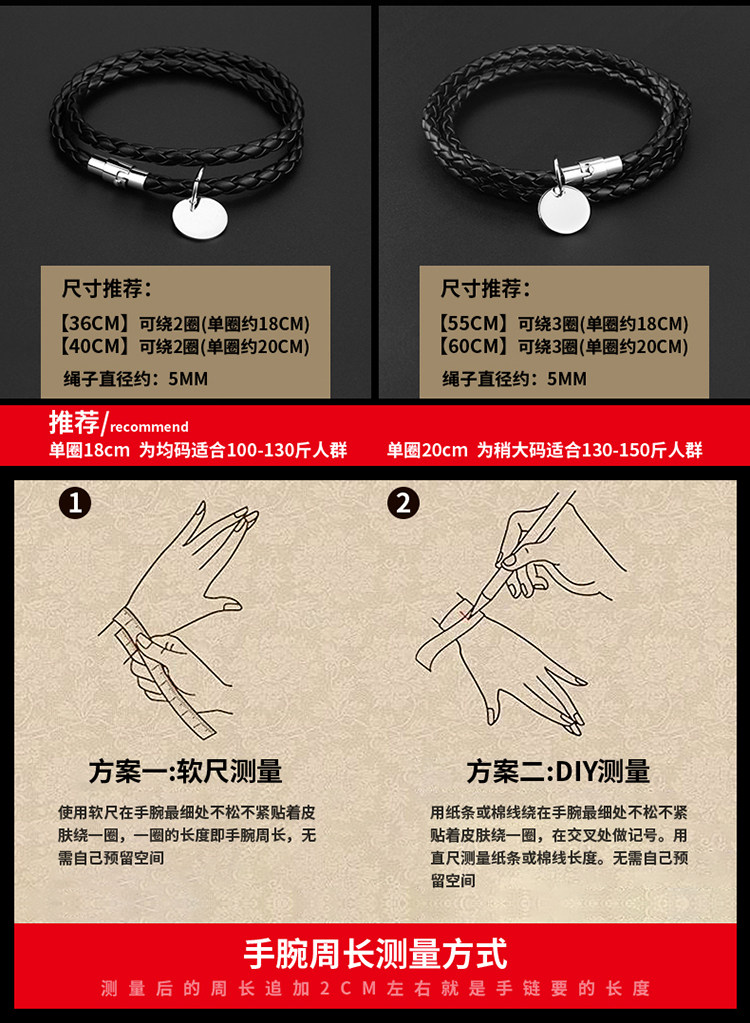 尺寸推荐：

【36CM】可绕2圈(单圈约18CM)
【40CM】可绕2圈(单圈约20CM)

绳子直径约：5MM

尺寸推荐：

【55CM】可绕3圈(单圈约18CM)
【60CM】可绕3圈(单圈约20CM)

绳子直径约：5MM

推荐/recommend

单圈18cm 为均码适合100-130斤人群 单圈20cm 为稍大码适合130-150斤人群

1

方案一:软尺测量

使用软尺在手腕最细处不松不紧贴着皮肤绕一圈，一圈的长度即手腕周长，无需自己预留空间

2

方案二:DIY测量

用纸条或棉线绕在手腕最细处不松不紧贴着皮肤绕一圈，在交叉处做记号。用直尺测量纸条或棉线长度。无需自己预留空间

手腕周长测量方式

测量后的周长追加2CM左右就是手链要的长度