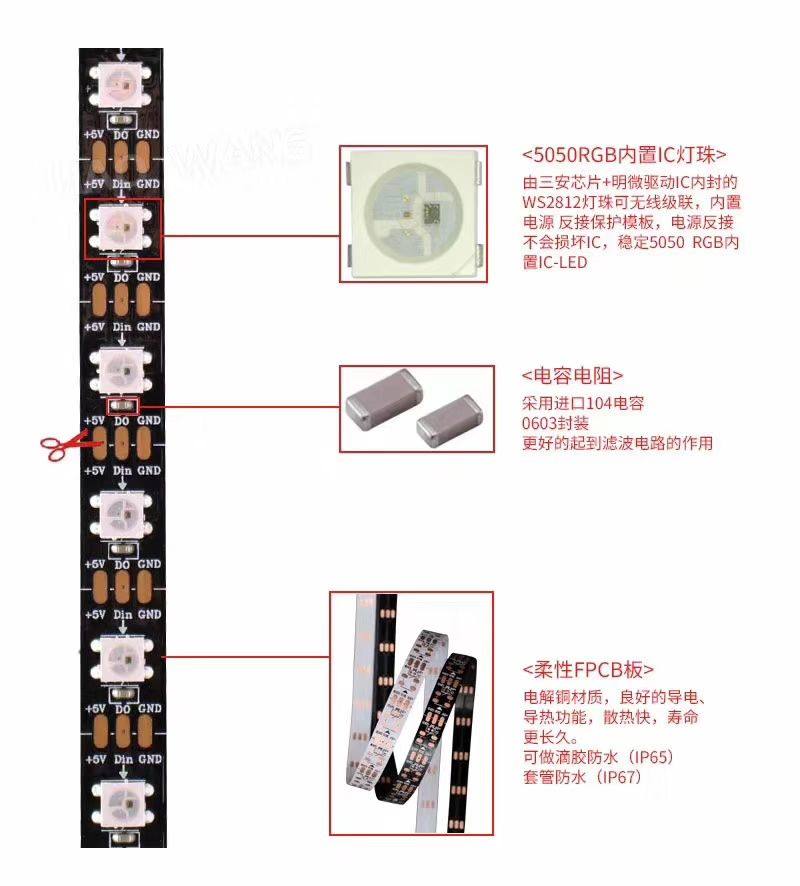 +5V DO GND
+5V Din GND
+5V DO GND
+5V Din GND
+5V DO GND
+5V Din GND
+5V DO GND
+5V Din GND
+5V DO GND
+5V Din GND

<5050RGB内置IC灯珠>
由三安芯片+明微驱动IC内封的WS2812灯珠可无线级联，内置电源 反接保护模板，电源反接不会损坏IC，稳定5050 RGB内置IC-LED

<电容电阻>
采用进口104电容
0603封装
更好的起到滤波电路的作用

<柔性FPCB板>
电解铜材质，良好的导电、导热功能，散热快，寿命更长久。
可做滴胶防水（IP65）
套管防水（IP67）