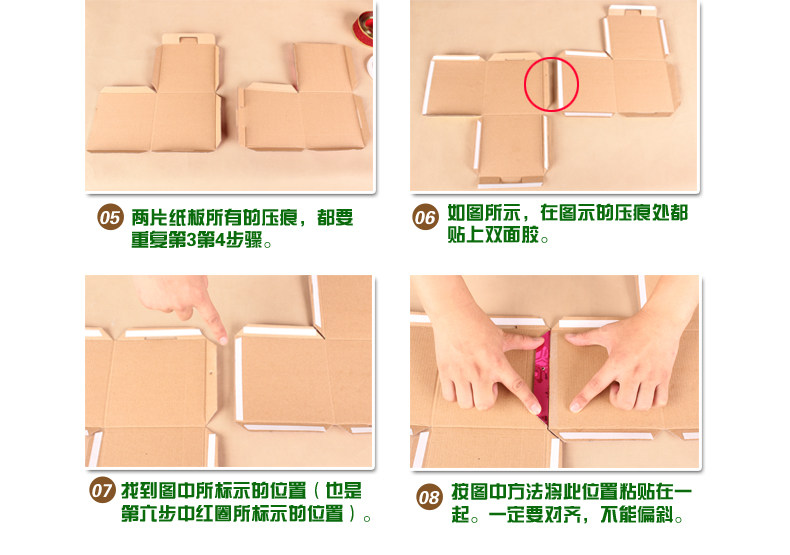 05 两片纸板所有的压痕，都要重复第3第4步骤。

06 如图所示，在图示的压痕处都贴上双面胶。

07 找到图中所标示的位置（也是第六步中红圈所标示的位置）。

08 按图中方法将此位置粘贴在一起。一定要对齐，不能偏斜。