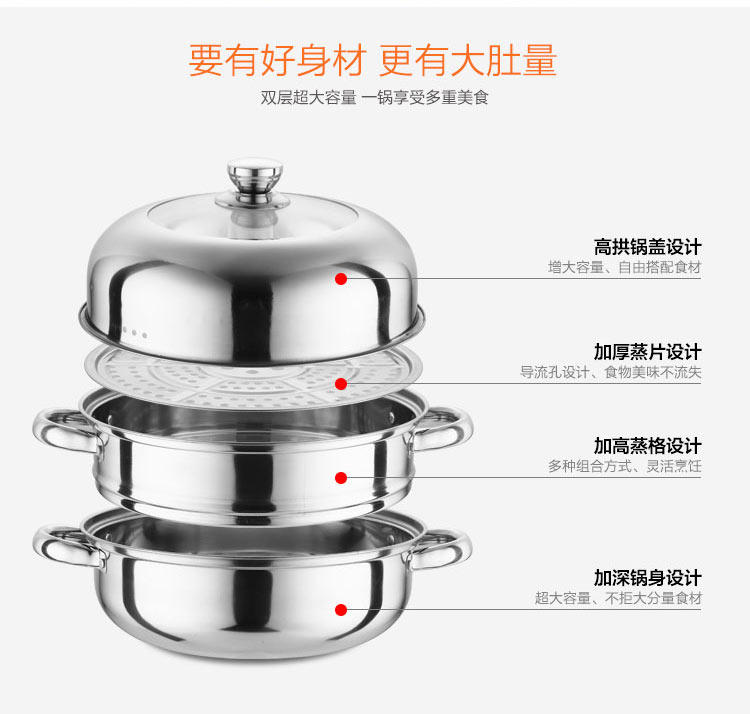 要有好身材 更有大肚量

双层超大容量 一锅享受多重美食

高拱锅盖设计
增大容量、自由搭配食材

加厚蒸片设计
导流孔设计、食物美味不流失

加高蒸格设计
多种组合方式、灵活烹饪

加深锅身设计
超大容量、不拒大分量食材