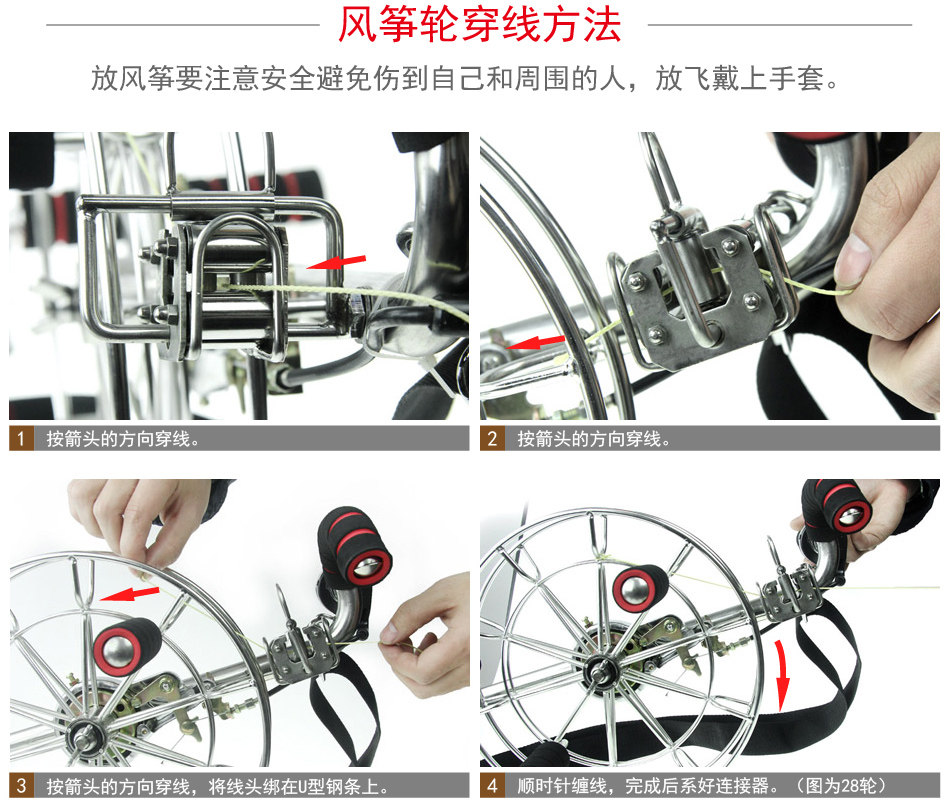 风筝轮穿线方法

放风筝要注意安全避免伤到自己和周围的人，放飞戴上手套。

1 按箭头的方向穿线。

2 按箭头的方向穿线。

3 按箭头的方向穿线，将线头绑在U型钢条上。

4 顺时针缠线，完成后系好连接器。（图为28轮）